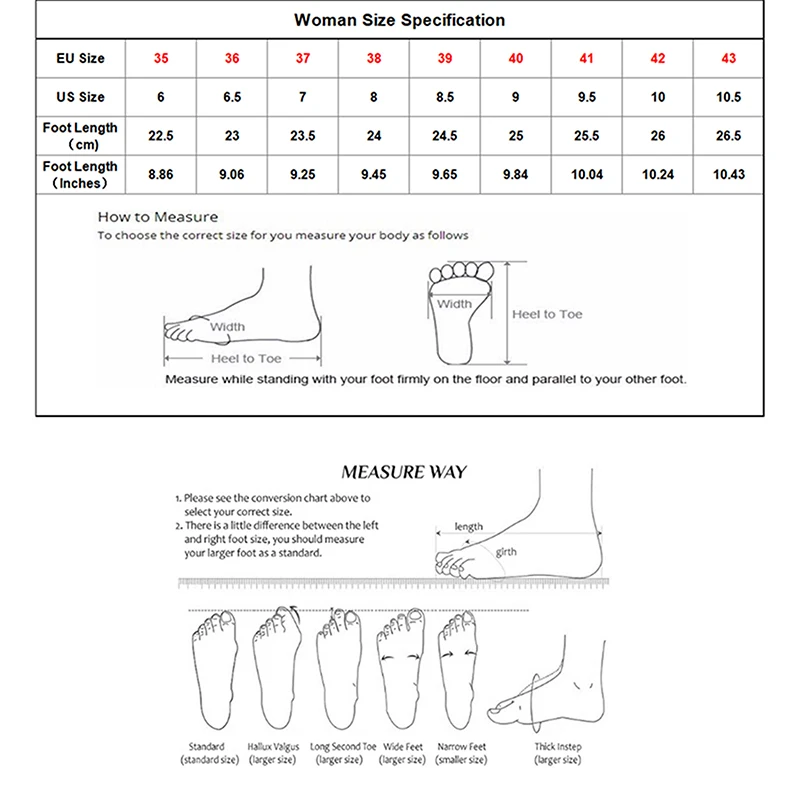 Woman Size Specification

| EU Size | 35 | 36 | 37 | 38 | 39 | 40 | 41 | 42 | 43 |
|---|---|---|---|---|---|---|---|---|---|
| US Size | 6 | 6.5 | 7 | 8 | 8.5 | 9 | 9.5 | 10 | 10.5 |
| Foot Length (cm) | 22.5 | 23 | 23.5 | 24 | 24.5 | 25 | 25.5 | 26 | 26.5 |
| Foot Length (Inches) | 8.86 | 9.06 | 9.25 | 9.45 | 9.65 | 9.84 | 10.04 | 10.24 | 10.43 |

How to Measure
To choose the correct size for you measure your body as follows

Width
Heel to Toe
Width
Heel to Toe

Measure while standing with your foot firmly on the floor and parallel to your other foot.

MEASURE WAY

1. Please see the conversion chart above to select your correct size.
2. There is a little difference between the left and right foot size, you should measure your larger foot as a standard.

length
girth

Standard (standard size)
Hallux Valgus (larger size)
Long Second Toe (larger size)
Wide Feet (larger size)
Narrow Feet (smaller size)
Thick Instep (larger size)