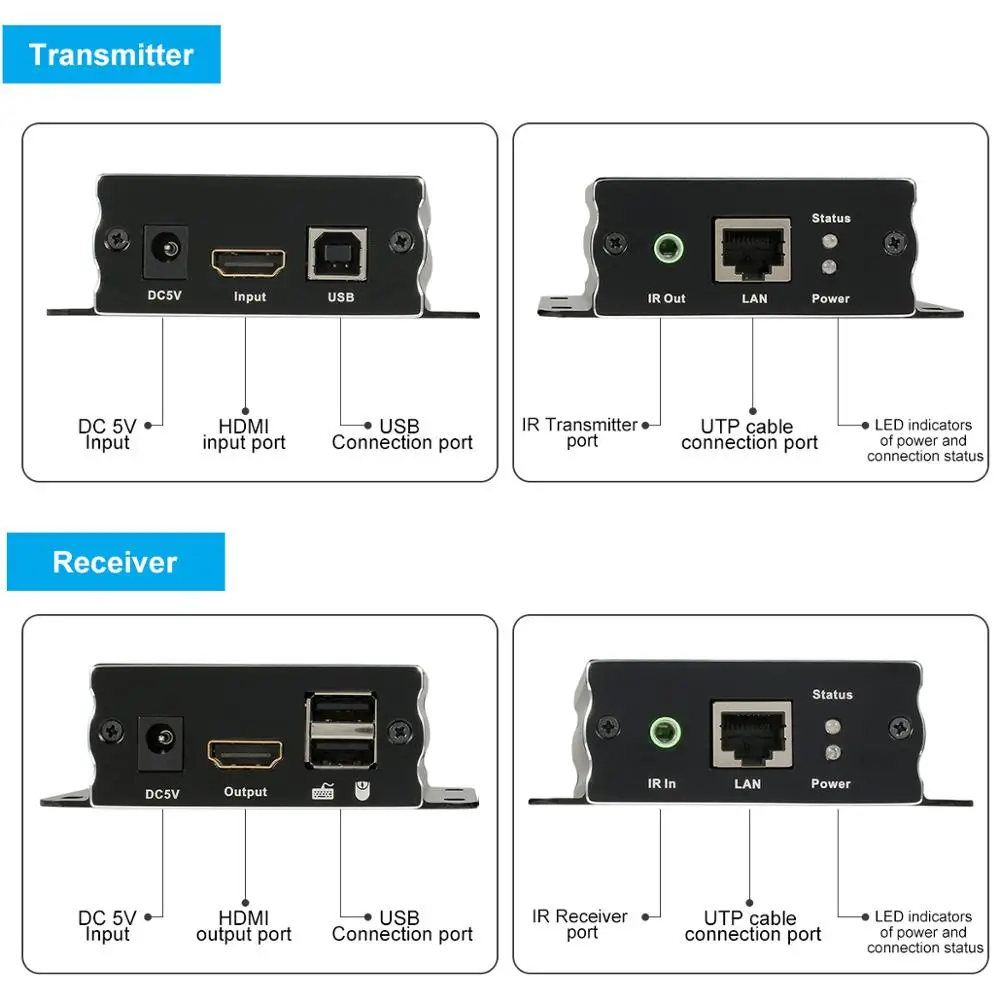 Transmitter

DC5V
Input
USB

DC 5V
Input

HDMI
input port

USB
Connection port

Status
IR Out
LAN
Power

IR Transmitter
port

UTP cable
connection port

LED indicators
of power and
connection status

Receiver

DC5V
Output

DC 5V
Input

HDMI
output port

USB
Connection port

Status
IR In
LAN
Power

IR Receiver
port

UTP cable
connection port

LED indicators
of power and
connection status