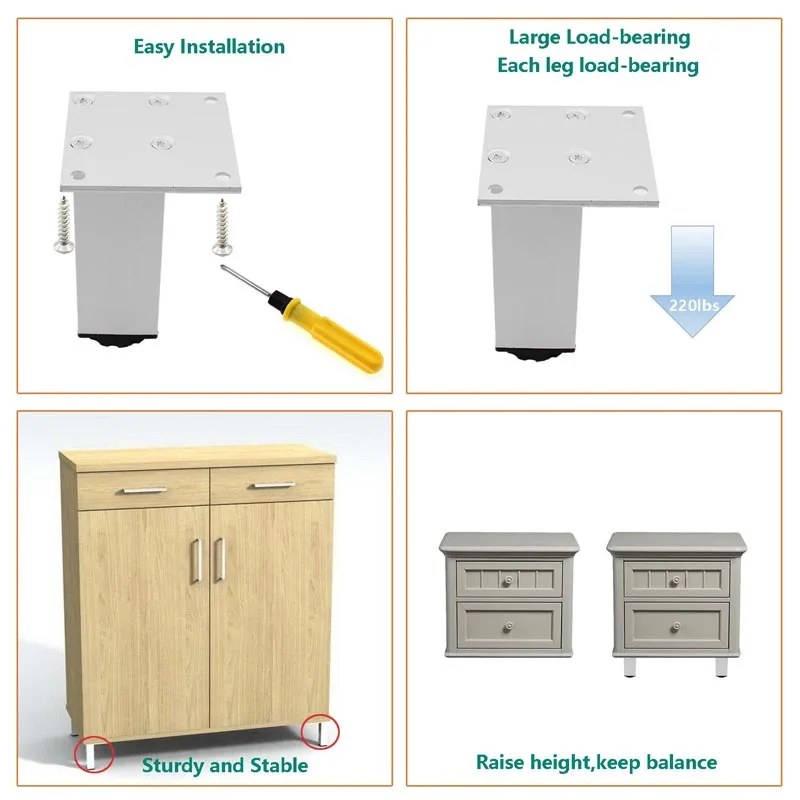 Easy Installation

Large Load-bearing
Each leg load-bearing

220lbs

Sturdy and Stable

Raise height,keep balance