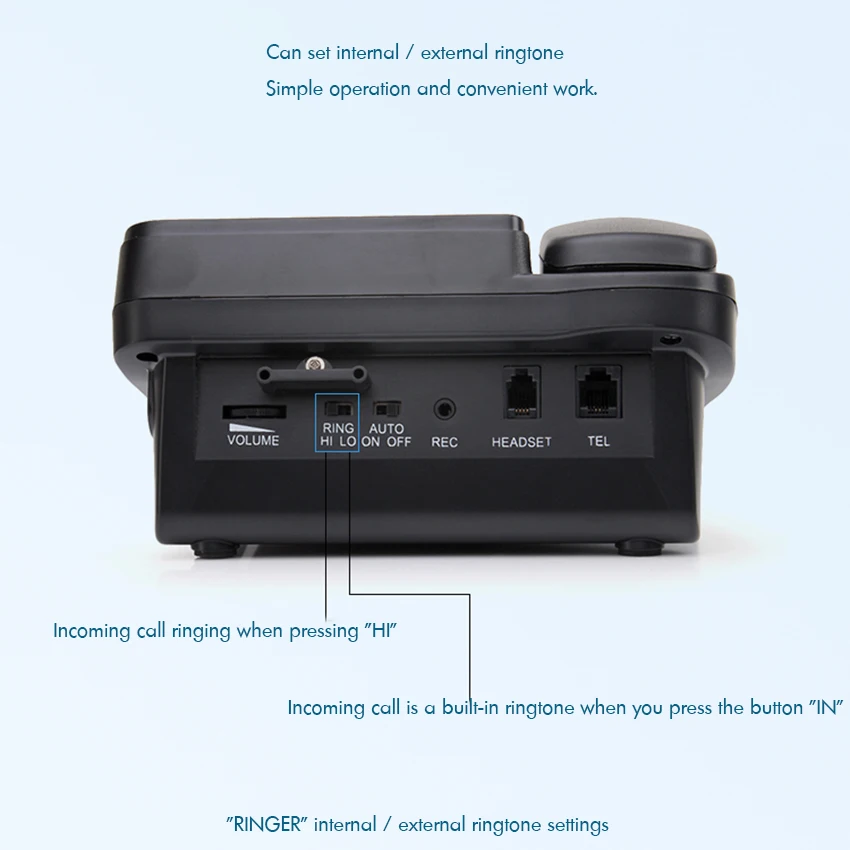 Can set internal / external ringtone
Simple operation and convenient work.

VOLUME
RING HI LO
AUTO ON OFF
REC
HEADSET
TEL

Incoming call ringing when pressing "HI"

Incoming call is a built-in ringtone when you press the button "IN"

"RINGER" internal / external ringtone settings