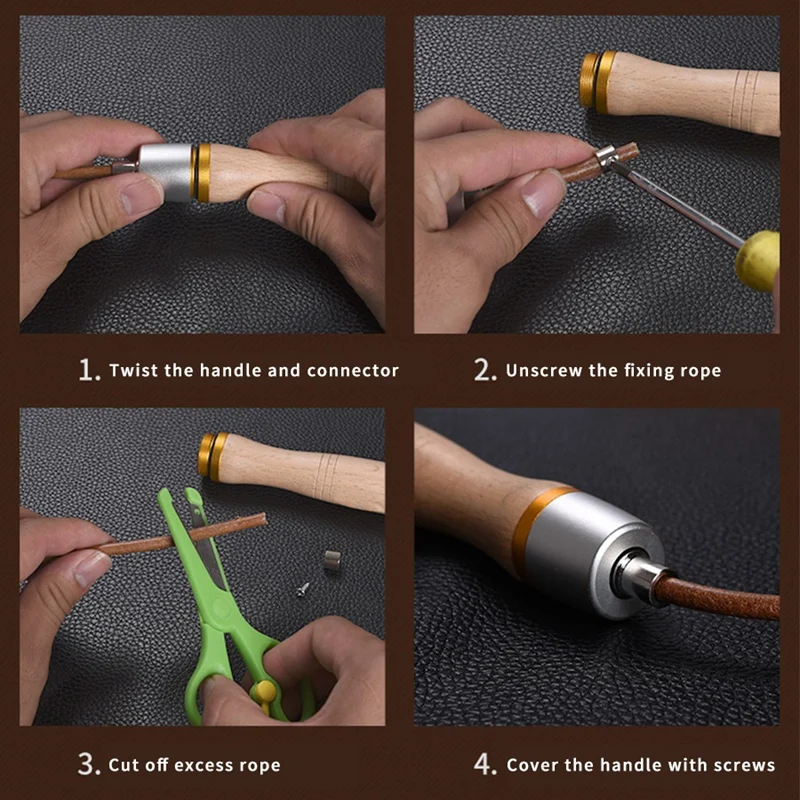 1. Twist the handle and connector

2. Unscrew the fixing rope

3. Cut off excess rope

4. Cover the handle with screws