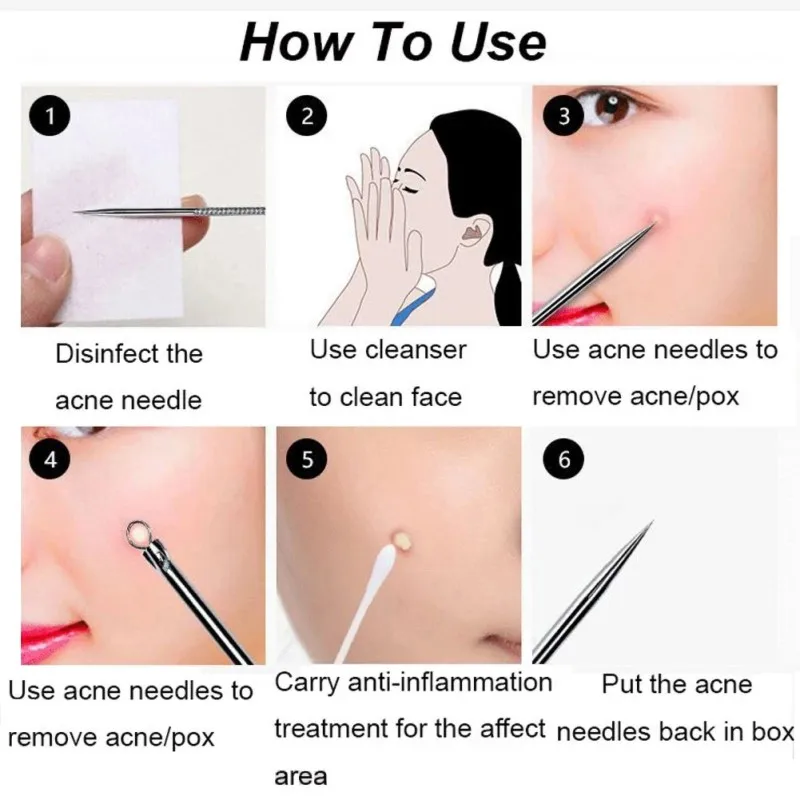 How To Use

1

Disinfect the acne needle

2

Use cleanser to clean face

3

Use acne needles to remove acne/pox

4

Use acne needles to remove acne/pox

5

Carry anti-inflammation treatment for the affect area

6

Put the acne needles back in box