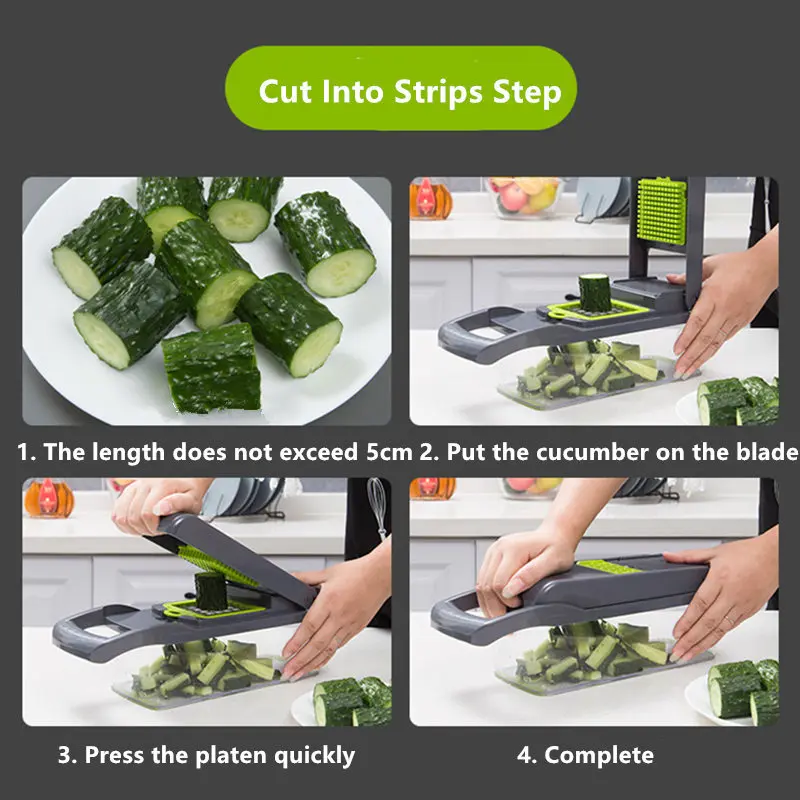 Cut Into Strips Step

1. The length does not exceed 5cm

2. Put the cucumber on the blade

3. Press the platen quickly

4. Complete