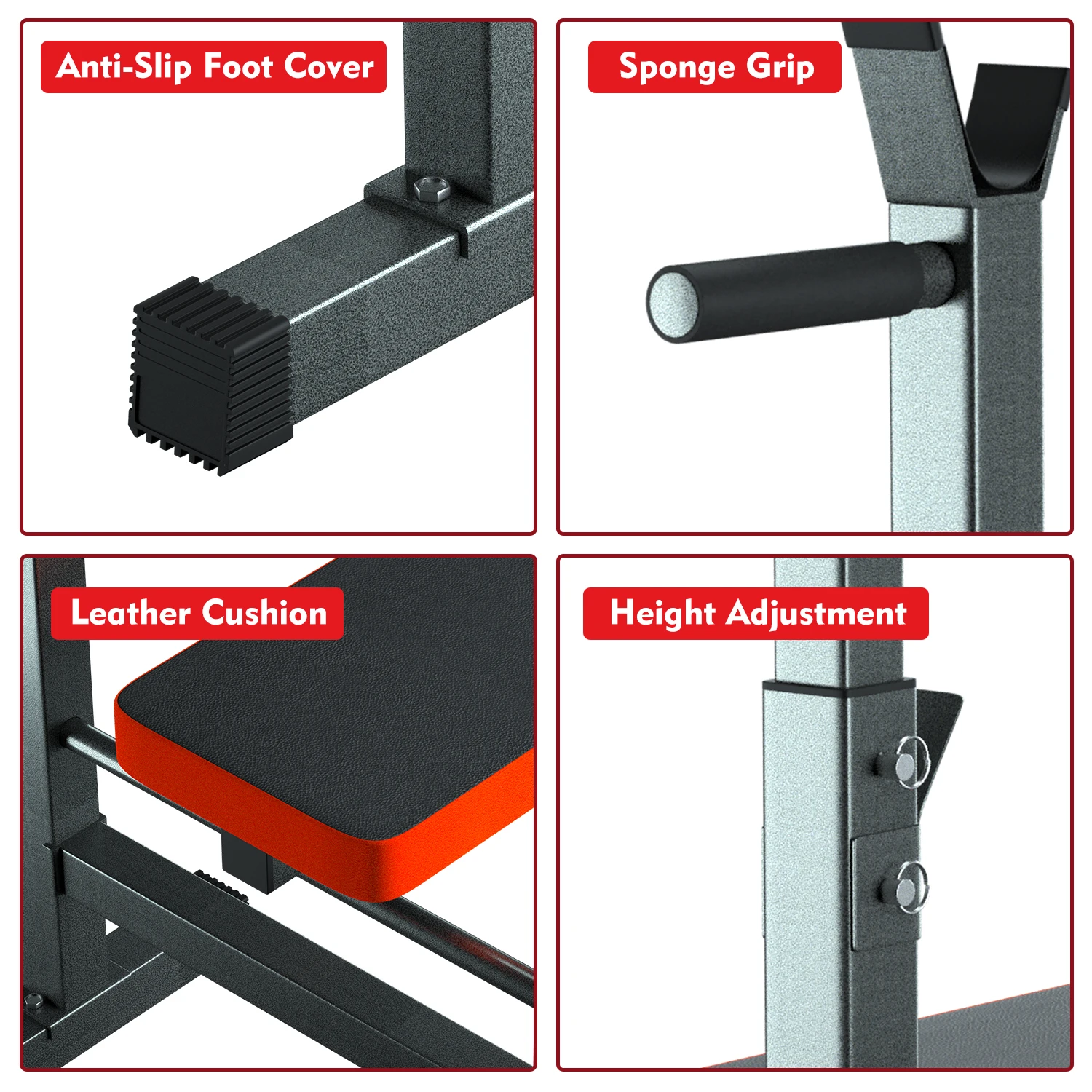 Anti-Slip Foot Cover

Sponge Grip

Leather Cushion

Height Adjustment