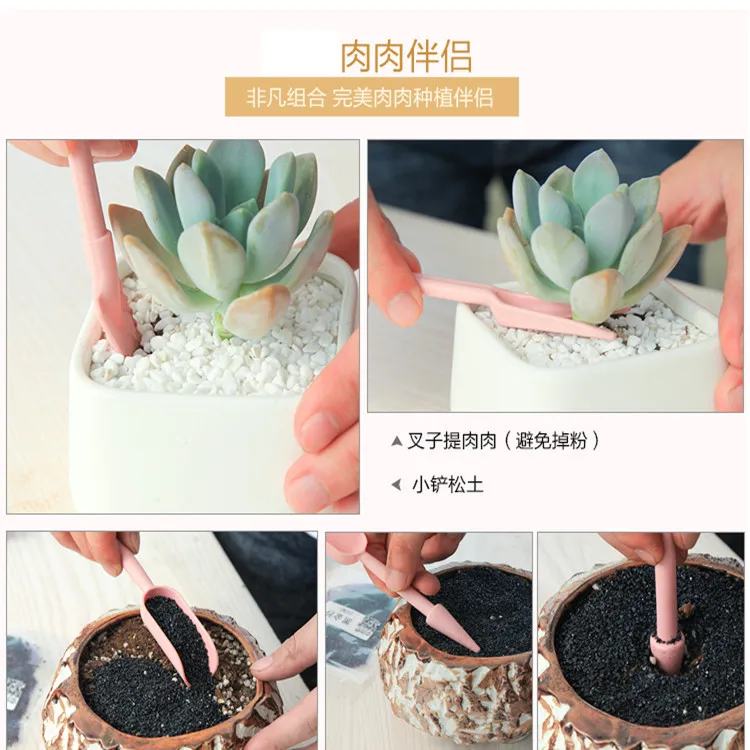 肉肉伴侣

非凡组合 完美肉肉种植伴侣

▲ 叉子提肉肉（避免掉粉）

◀ 小铲松土