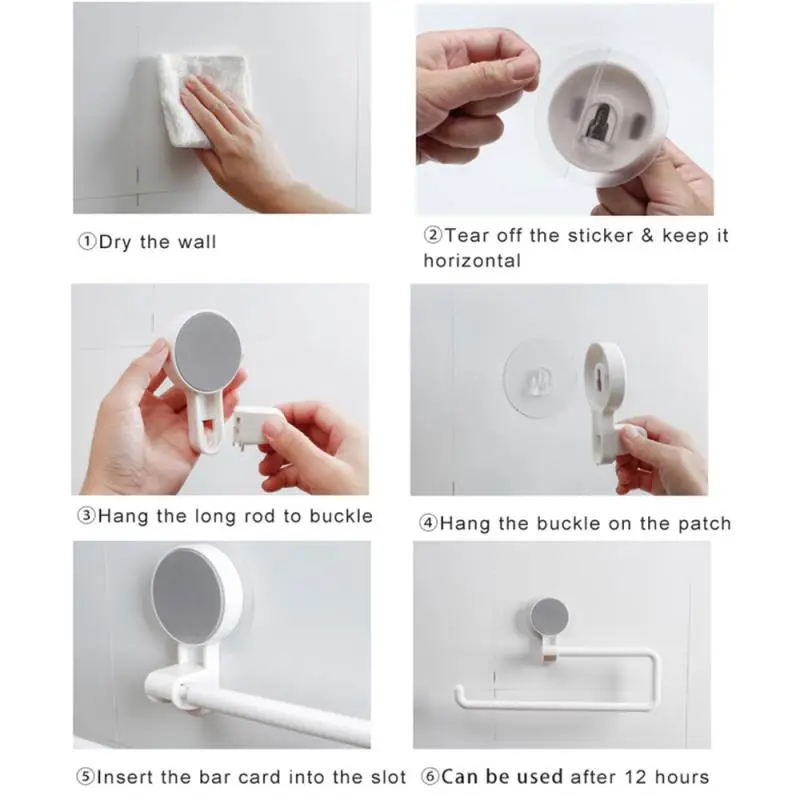 ①Dry the wall

②Tear off the sticker & keep it horizontal

③Hang the long rod to buckle

④Hang the buckle on the patch

⑤Insert the bar card into the slot

⑥Can be used after 12 hours