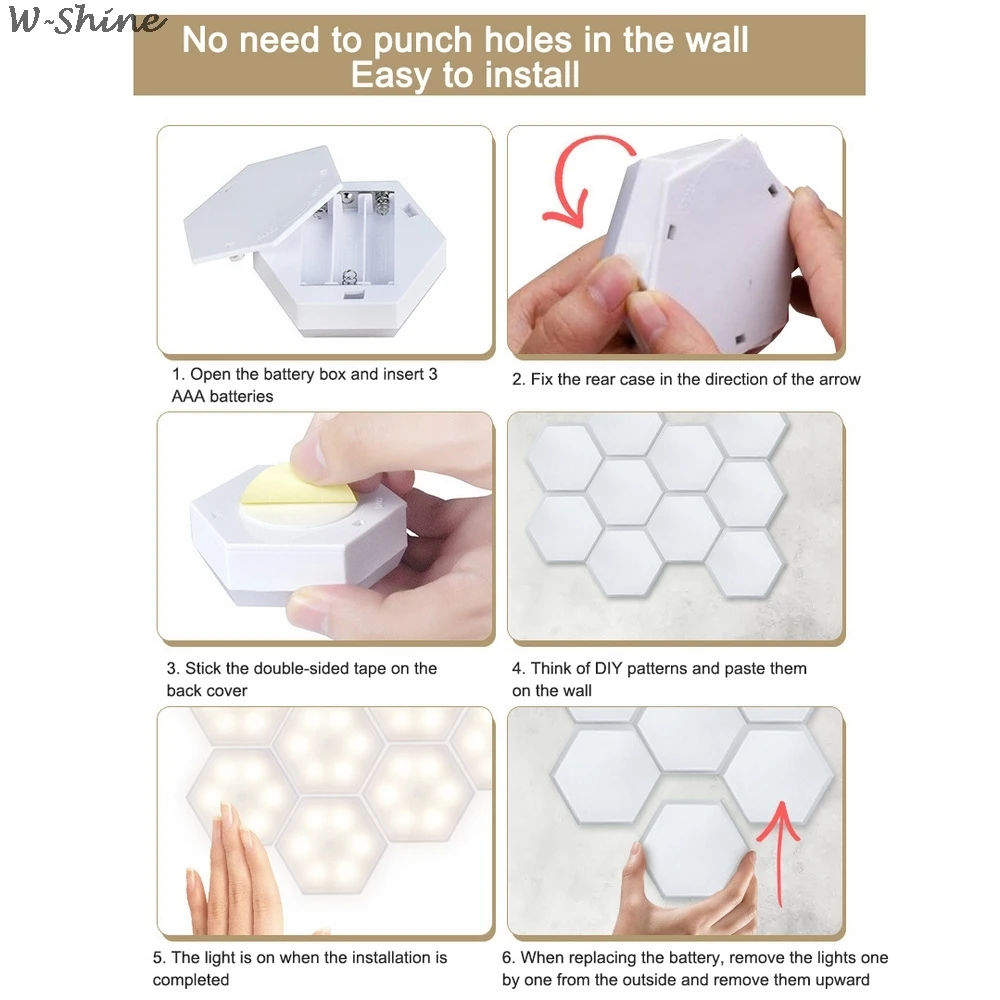 W-Shine

No need to punch holes in the wall
Easy to install

1. Open the battery box and insert 3 AAA batteries

2. Fix the rear case in the direction of the arrow

3. Stick the double-sided tape on the back cover

4. Think of DIY patterns and paste them on the wall

5. The light is on when the installation is completed

6. When replacing the battery, remove the lights one by one from the outside and remove them upward