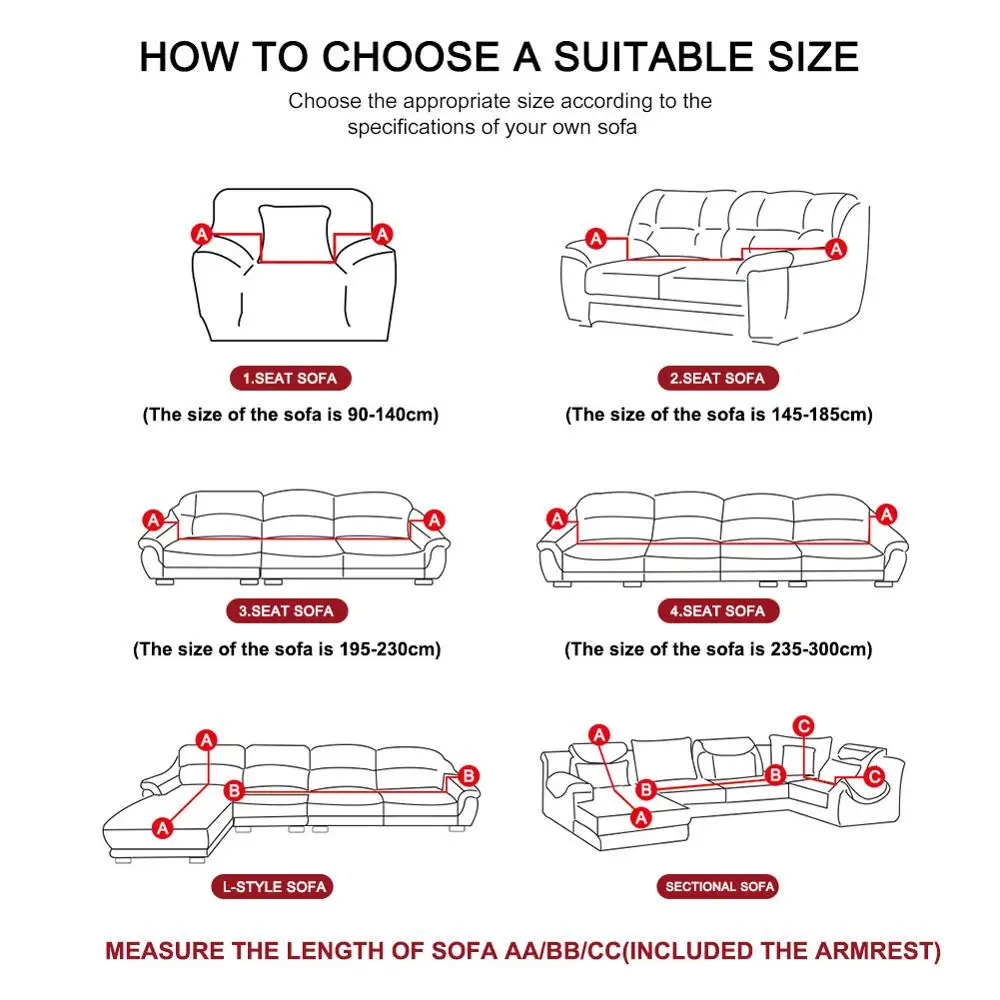 HOW TO CHOOSE A SUITABLE SIZE

Choose the appropriate size according to the specifications of your own sofa

A A

1.SEAT SOFA

(The size of the sofa is 90-140cm)

A A

2.SEAT SOFA

(The size of the sofa is 145-185cm)

A A

3.SEAT SOFA

(The size of the sofa is 195-230cm)

A A

4.SEAT SOFA

(The size of the sofa is 235-300cm)

A B B A

L-STYLE SOFA

A B A B C C

SECTIONAL SOFA

MEASURE THE LENGTH OF SOFA AA/BB/CC(INCLUDED THE ARMREST)