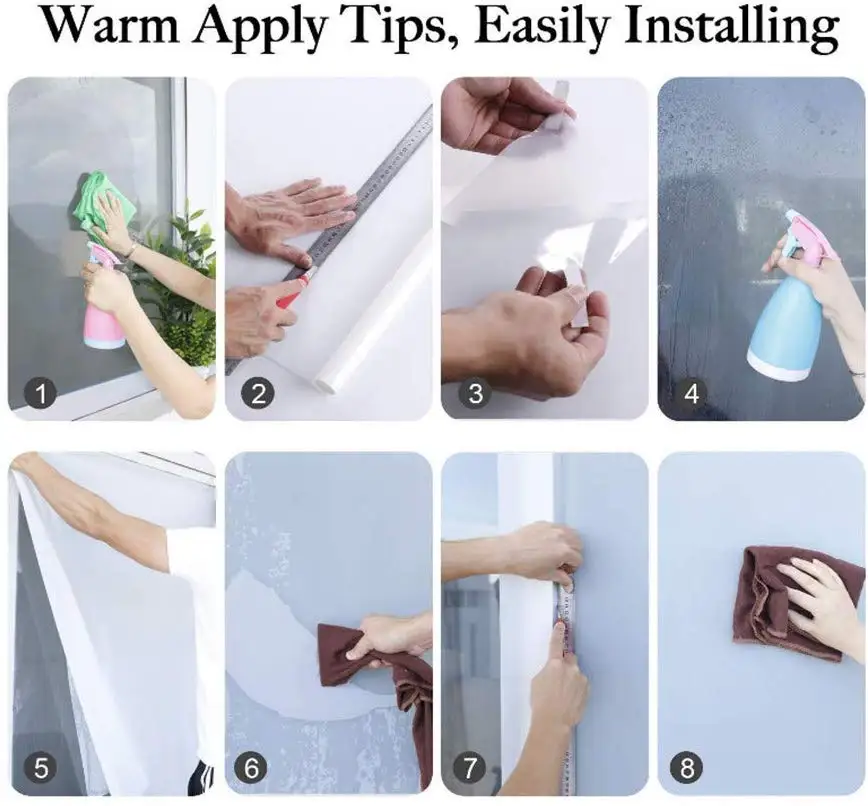 Warm Apply Tips, Easily Installing

1

2

3

4

5

6

7

8