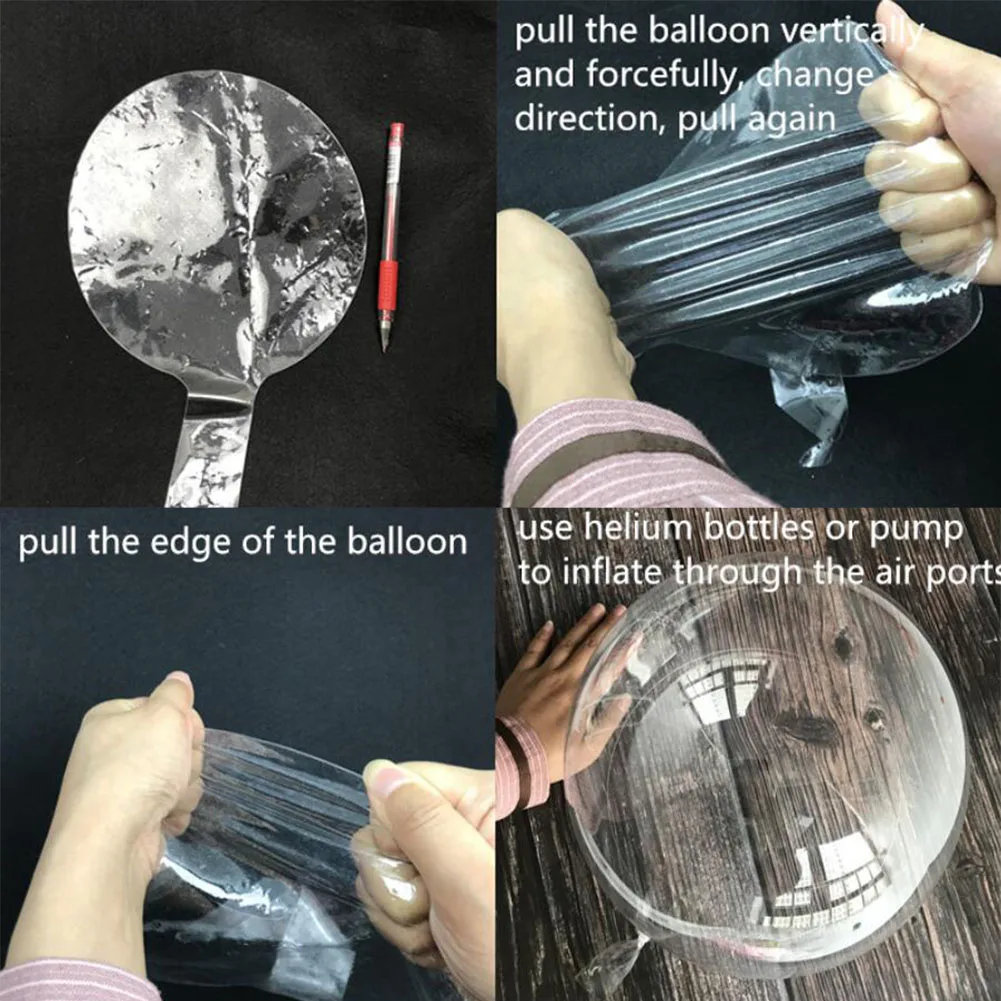 pull the balloon vertically and forcefully, change direction, pull again

pull the edge of the balloon

use helium bottles or pump to inflate through the air ports