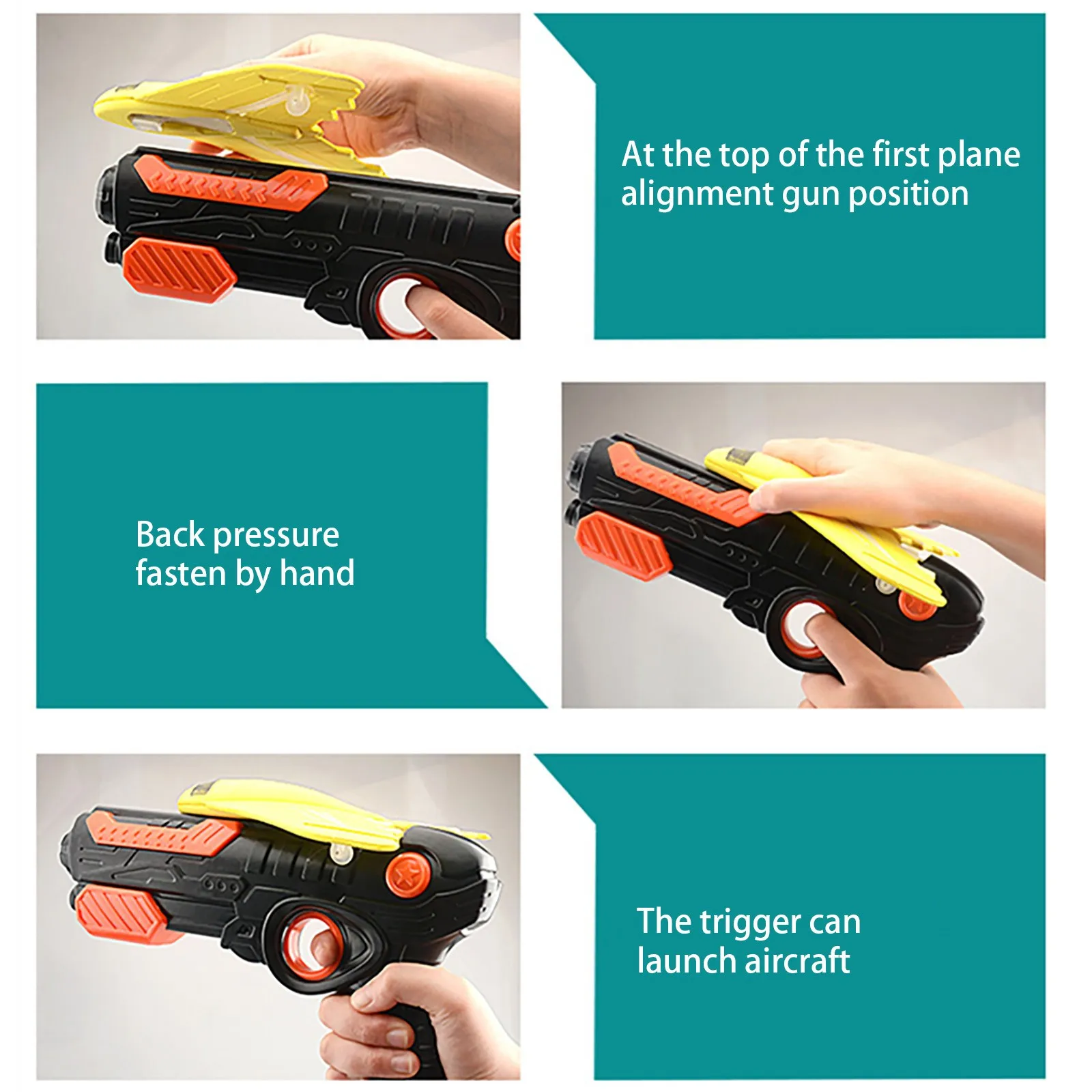 At the top of the first plane alignment gun position

Back pressure fasten by hand

The trigger can launch aircraft