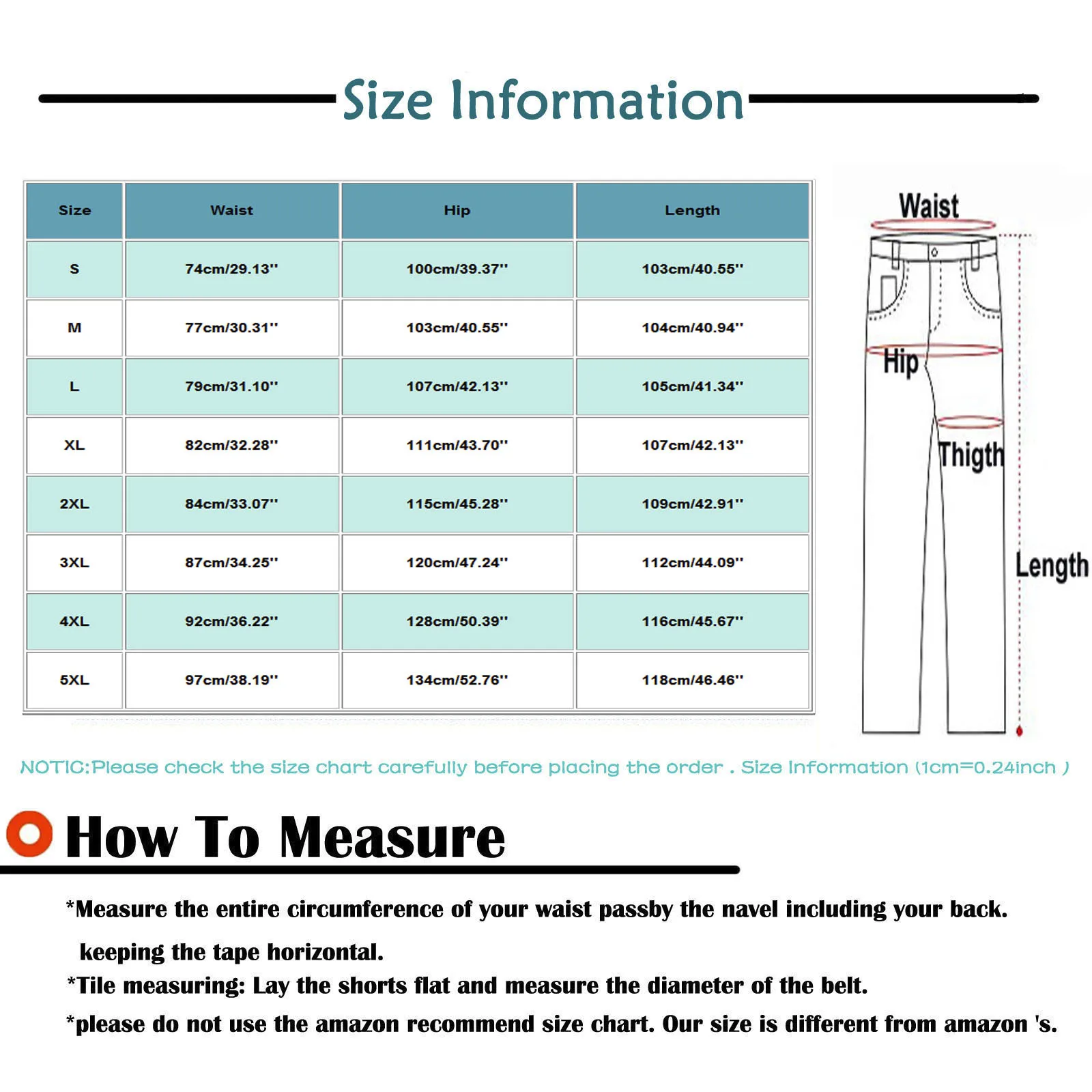 Size Information

| Size | Waist | Hip | Length |
|---|---|---|---|
| S | 74cm/29.13'' | 100cm/39.37'' | 103cm/40.55'' |
| M | 77cm/30.31'' | 103cm/40.55'' | 104cm/40.94'' |
| L | 79cm/31.10'' | 107cm/42.13'' | 105cm/41.34'' |
| XL | 82cm/32.28'' | 111cm/43.70'' | 107cm/42.13'' |
| 2XL | 84cm/33.07'' | 115cm/45.28'' | 109cm/42.91'' |
| 3XL | 87cm/34.25'' | 120cm/47.24'' | 112cm/44.09'' |
| 4XL | 92cm/36.22'' | 128cm/50.39'' | 116cm/45.67'' |
| 5XL | 97cm/38.19'' | 134cm/52.76'' | 118cm/46.46'' |

Waist
Hip
Thigth
Length

NOTIC:Please check the size chart carefully before placing the order . Size Information (1cm=0.24inch )

How To Measure

*Measure the entire circumference of your waist passby the navel including your back. keeping the tape horizontal.
*Tile measuring: Lay the shorts flat and measure the diameter of the belt.
*please do not use the amazon recommend size chart. Our size is different from amazon 's.