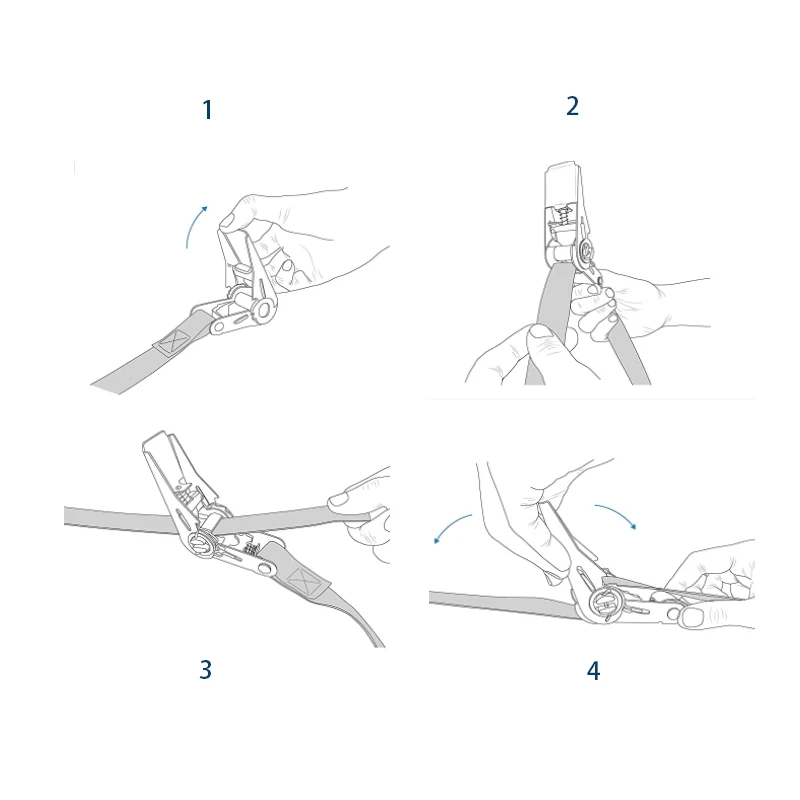 1

2

3

4