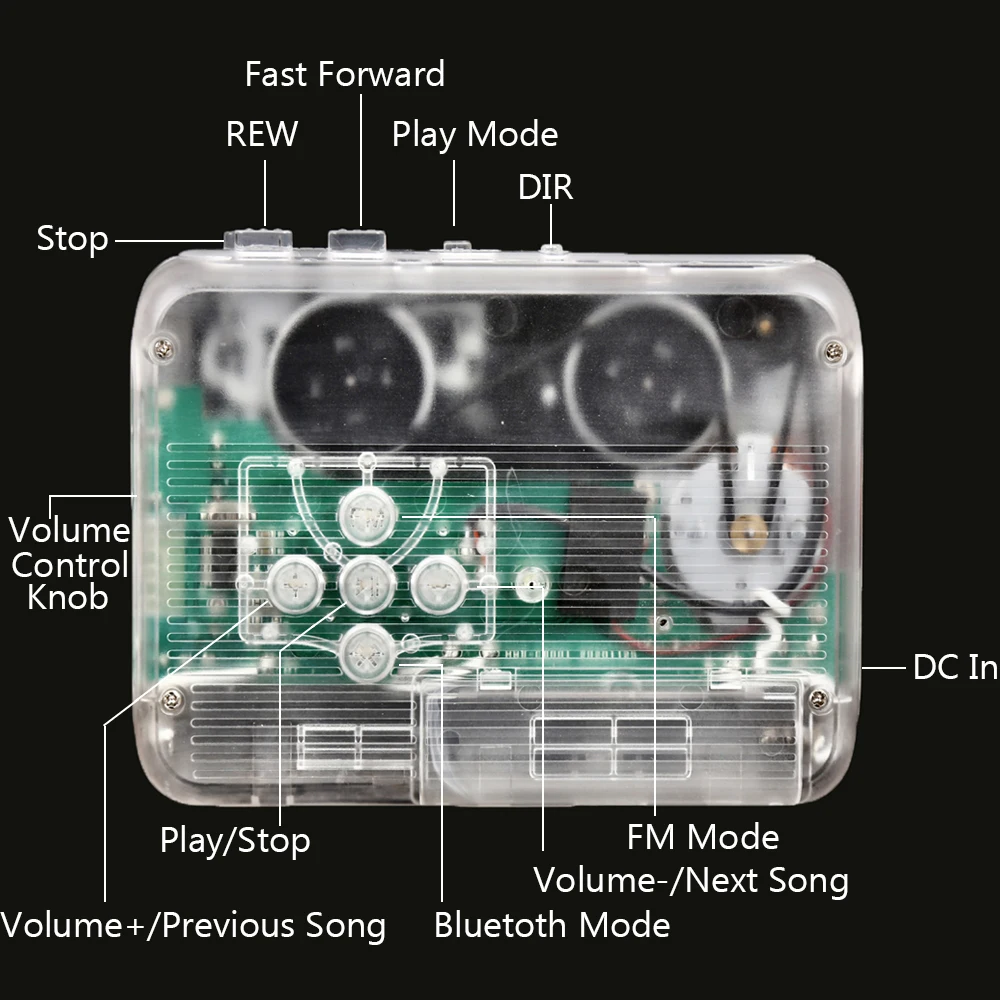 Fast Forward
REW
Play Mode
DIR
Stop
Volume Control Knob
DC In
Play/Stop
FM Mode
Volume-/Next Song
Volume+/Previous Song
Bluetoth Mode