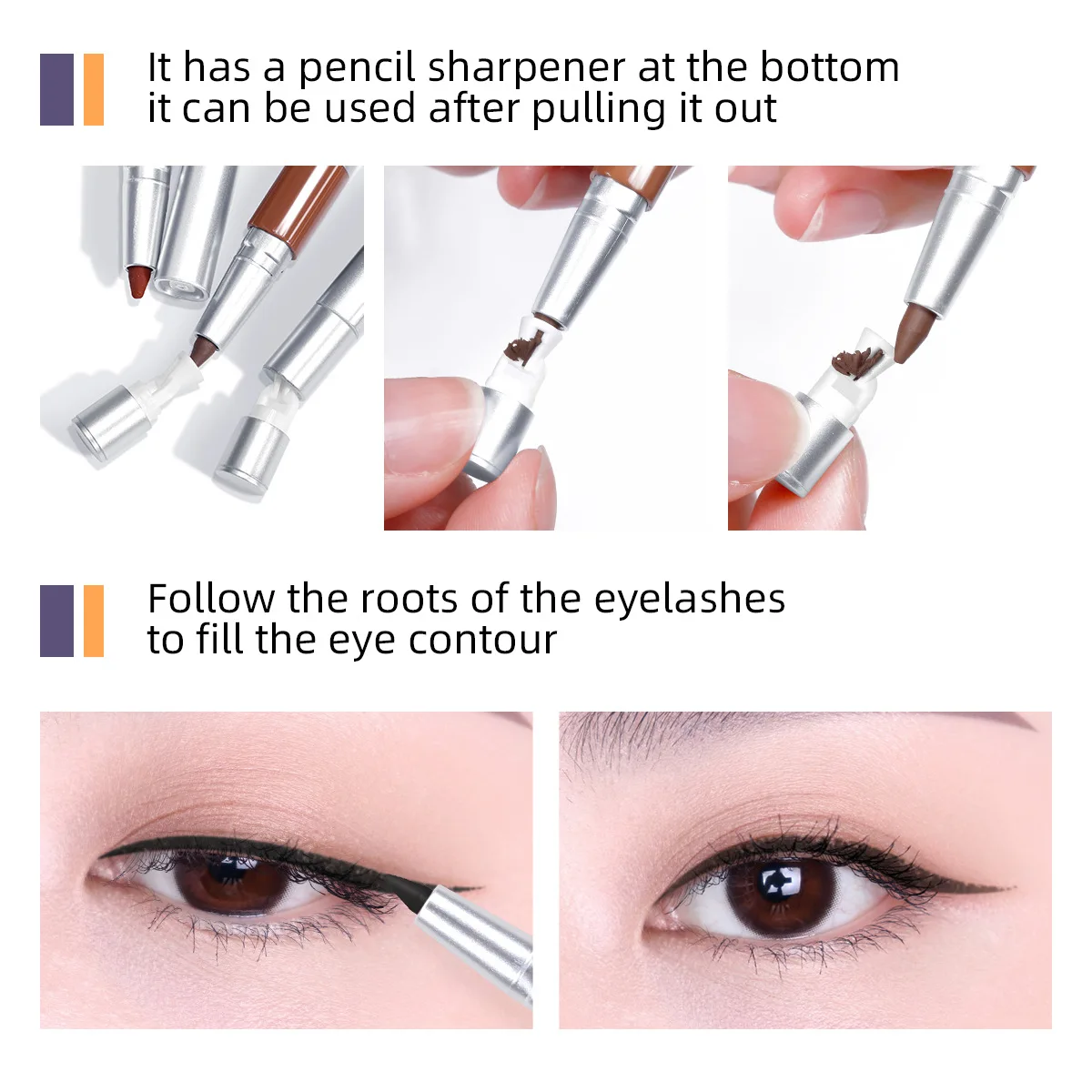 It has a pencil sharpener at the bottom
it can be used after pulling it out

Follow the roots of the eyelashes
to fill the eye contour