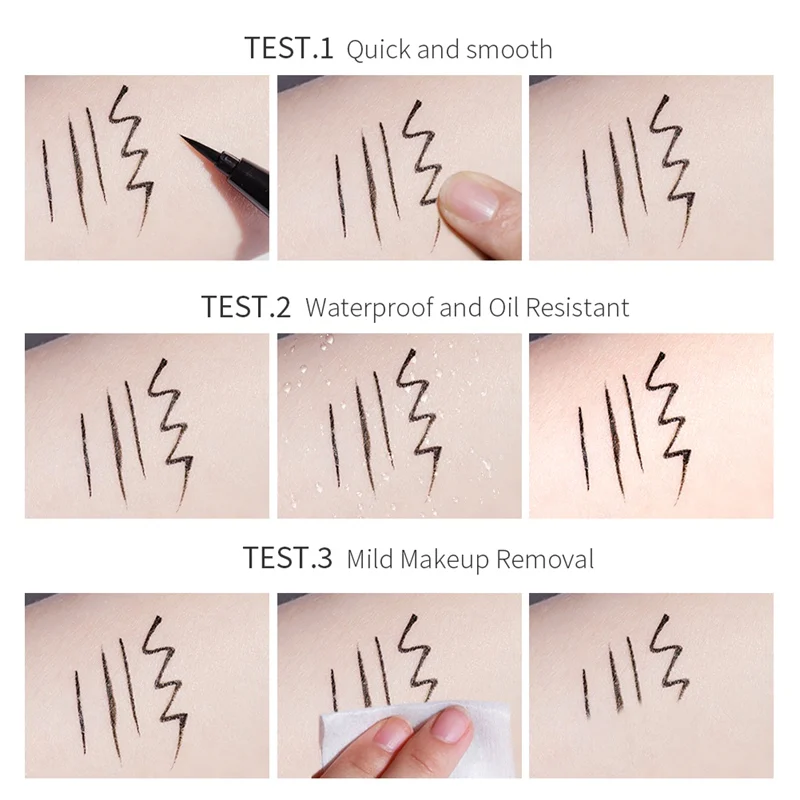 TEST.1 Quick and smooth

TEST.2 Waterproof and Oil Resistant

TEST.3 Mild Makeup Removal