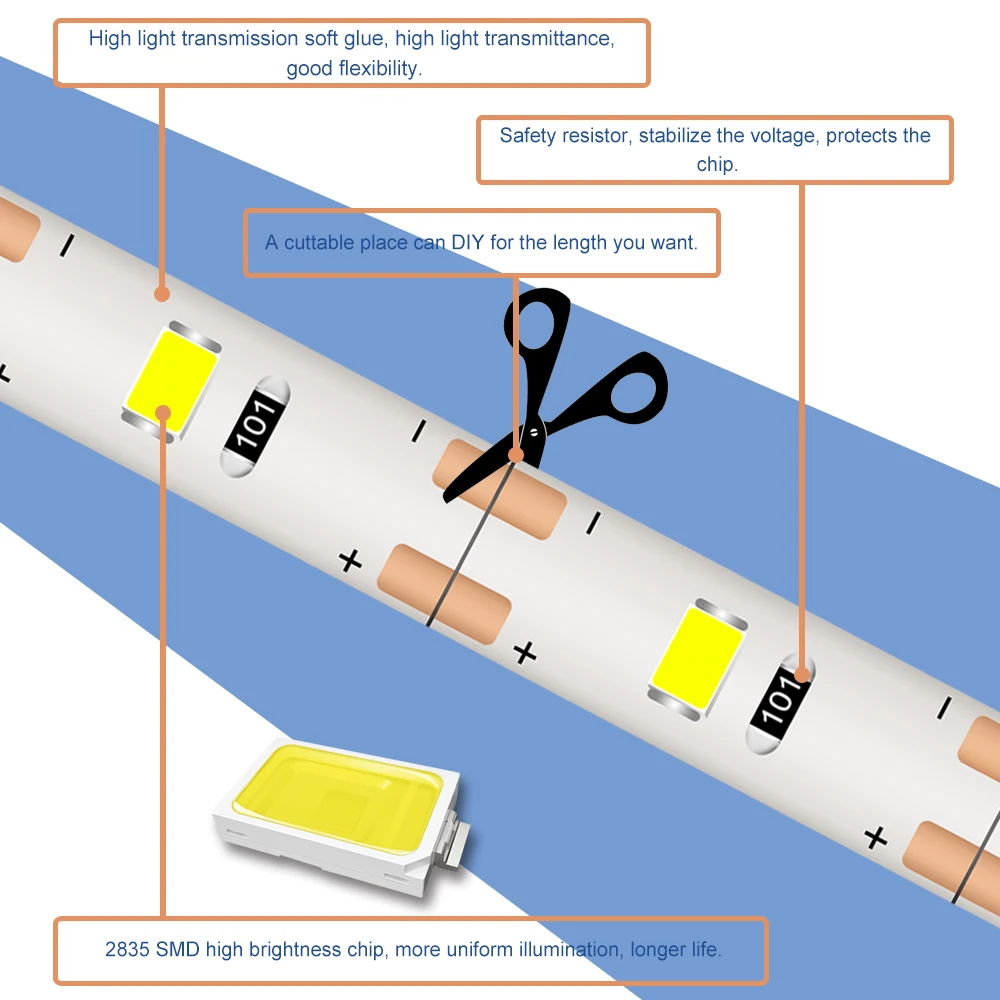 High light transmission soft glue, high light transmittance, good flexibility.

Safety resistor, stabilize the voltage, protects the chip.

A cuttable place can DIY for the length you want.

-

+

101

-

-

+

+

101

-

+

2835 SMD high brightness chip, more uniform illumination, longer life.