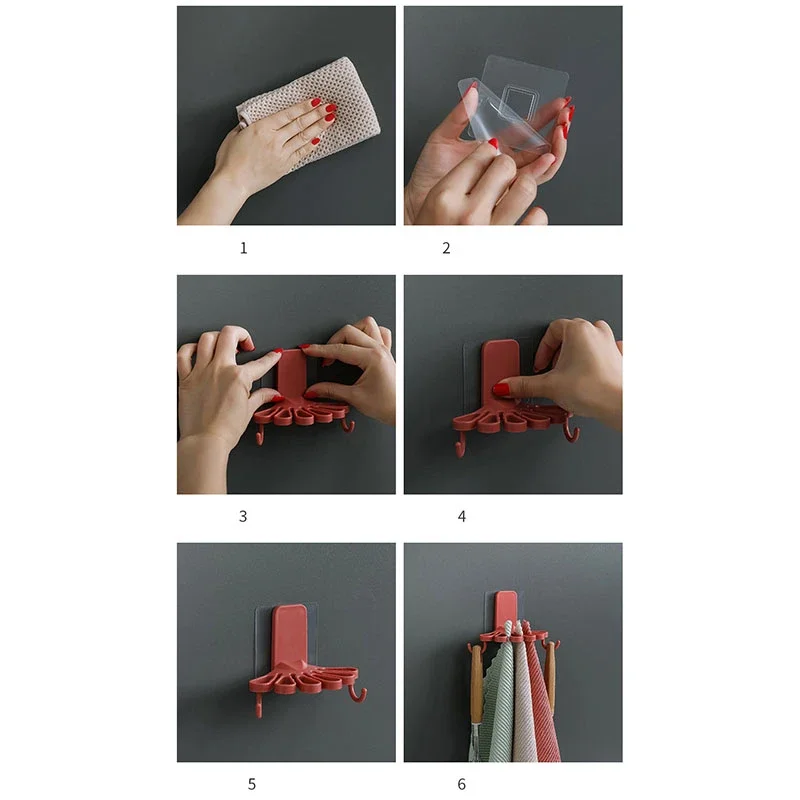 1

2

3

4

5

6