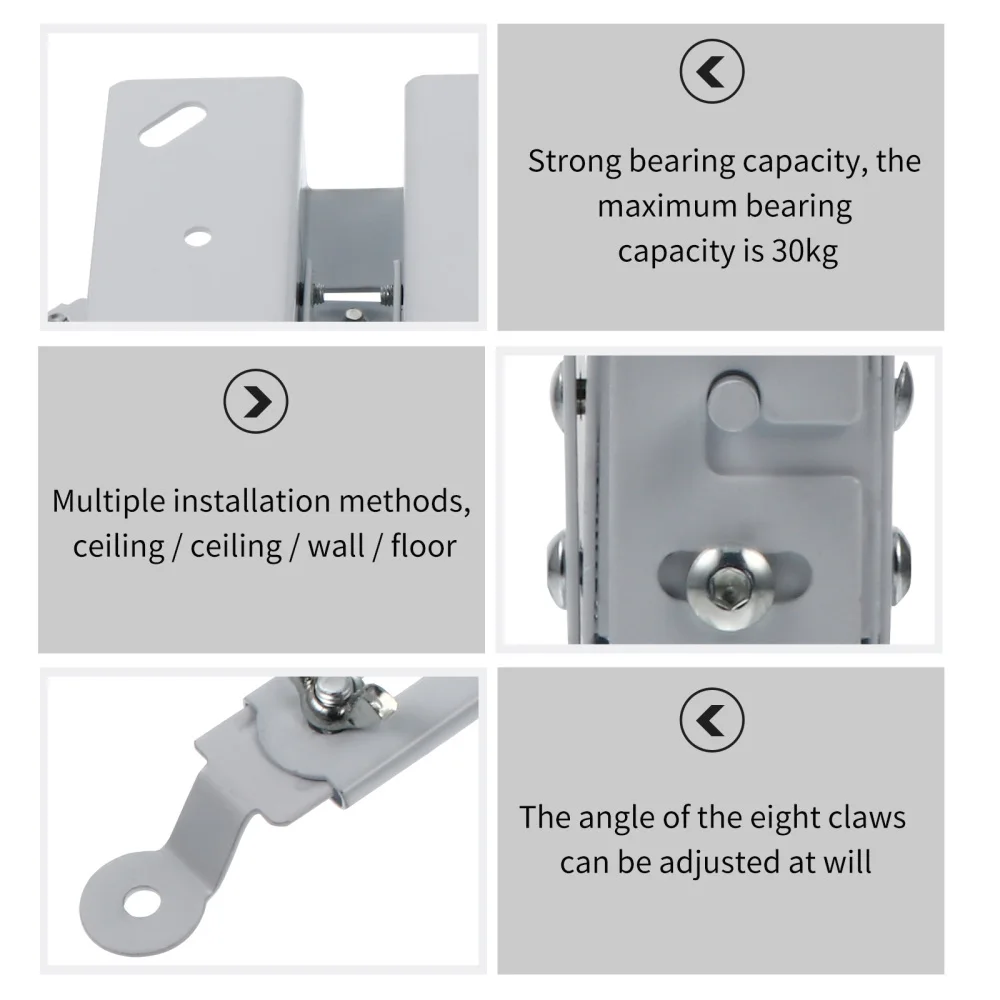 Strong bearing capacity, the maximum bearing capacity is 30kg

Multiple installation methods, ceiling / ceiling / wall / floor

The angle of the eight claws can be adjusted at will