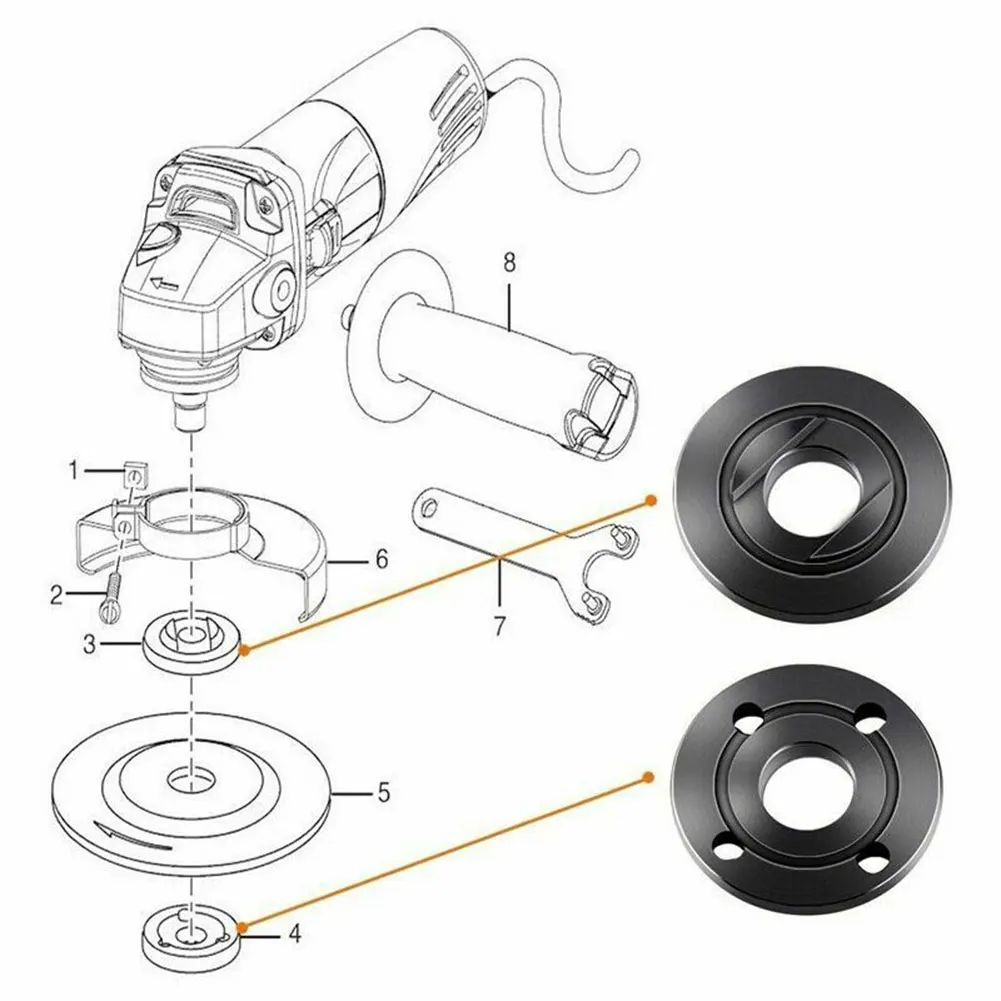 8
1
6
2
7
3
5
4