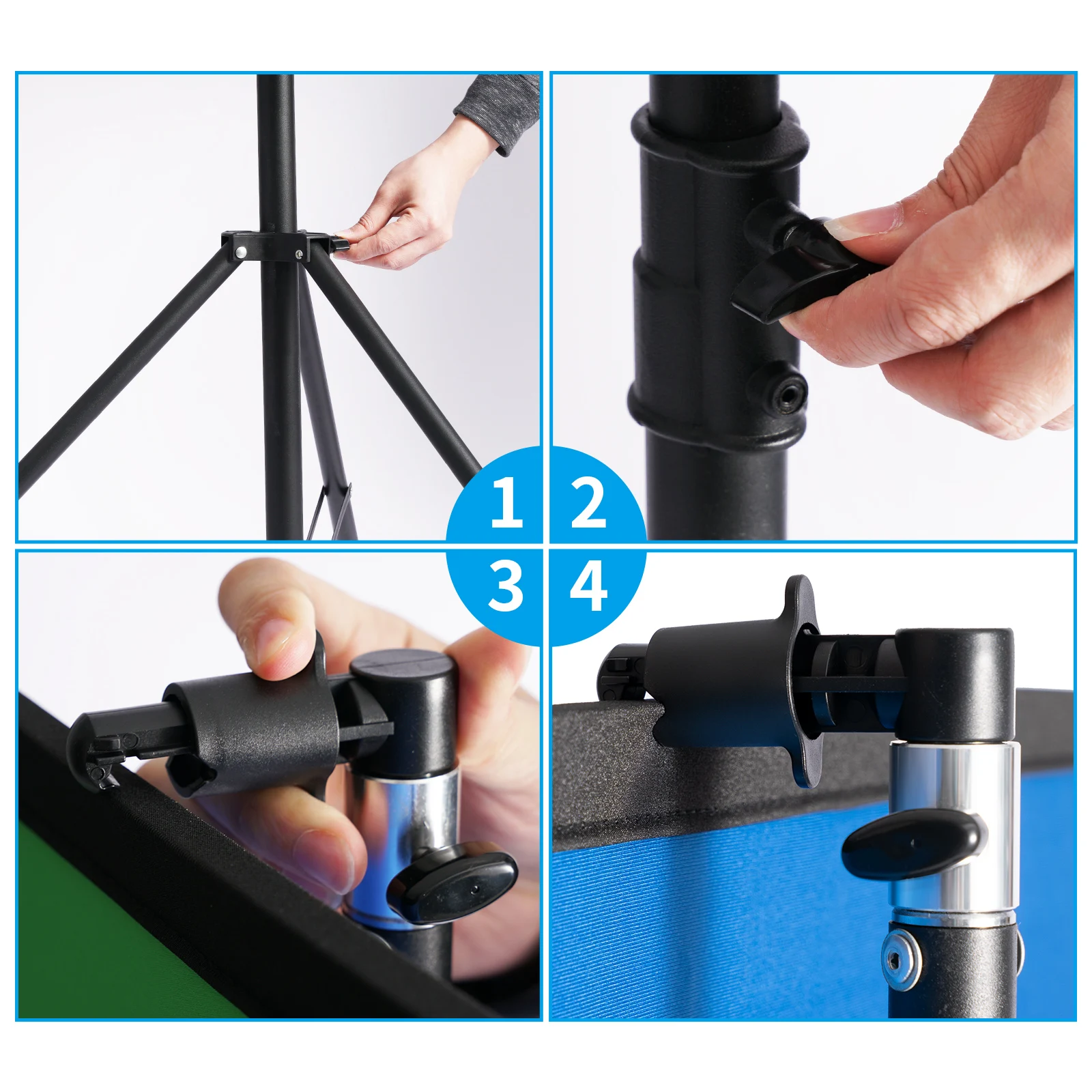 1
2
3
4