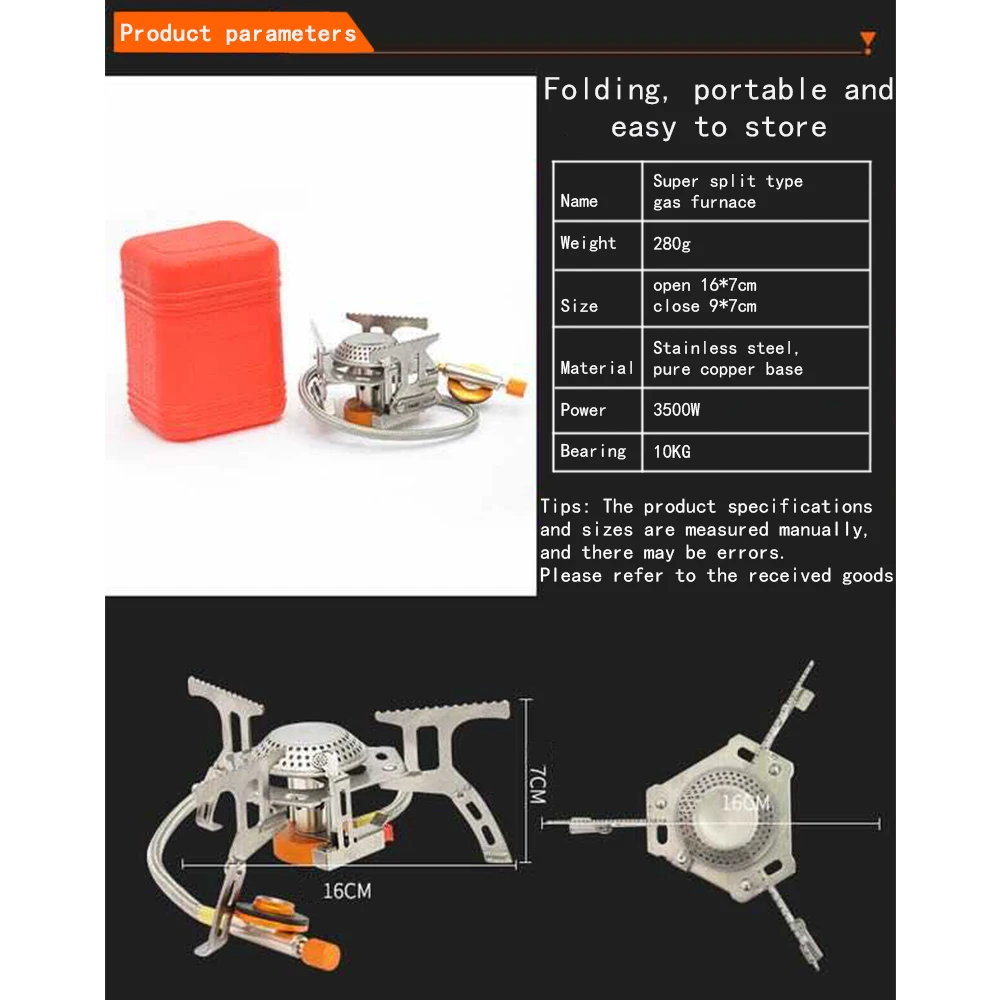 Product parameters

Folding, portable and easy to store

| Name | Super split type gas furnace |
|---|---|
| Weight | 280g |
| Size | open 16*7cm close 9*7cm |
| Material | Stainless steel, pure copper base |
| Power | 3500W |
| Bearing | 10KG |

Tips: The product specifications and sizes are measured manually, and there may be errors. Please refer to the received goods

7CM

16CM

16CM