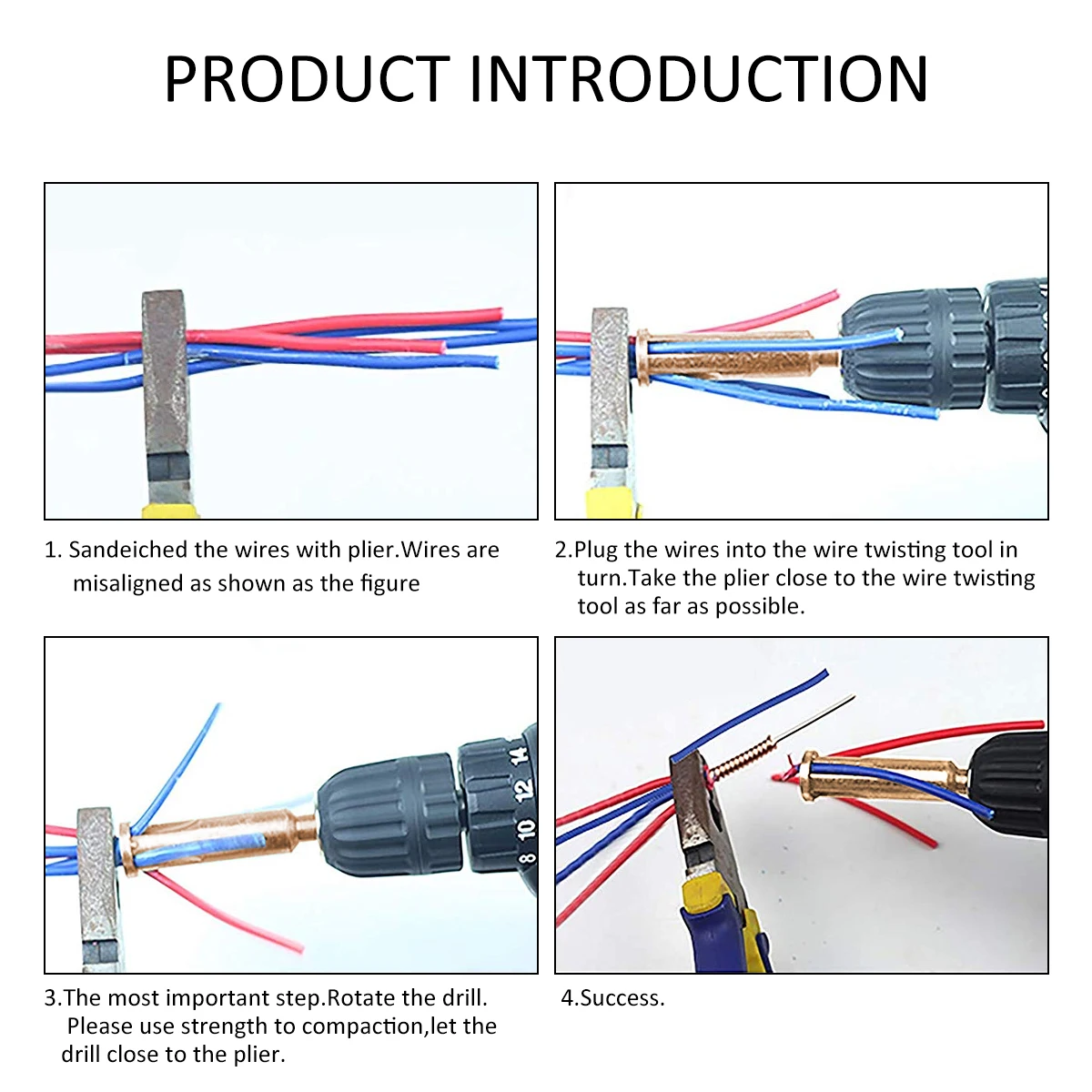 PRODUCT INTRODUCTION

1. Sandeiched the wires with plier.Wires are misaligned as shown as the figure

2.Plug the wires into the wire twisting tool in turn.Take the plier close to the wire twisting tool as far as possible.

14
12
10
8

3.The most important step.Rotate the drill. Please use strength to compaction,let the drill close to the plier.

4.Success.