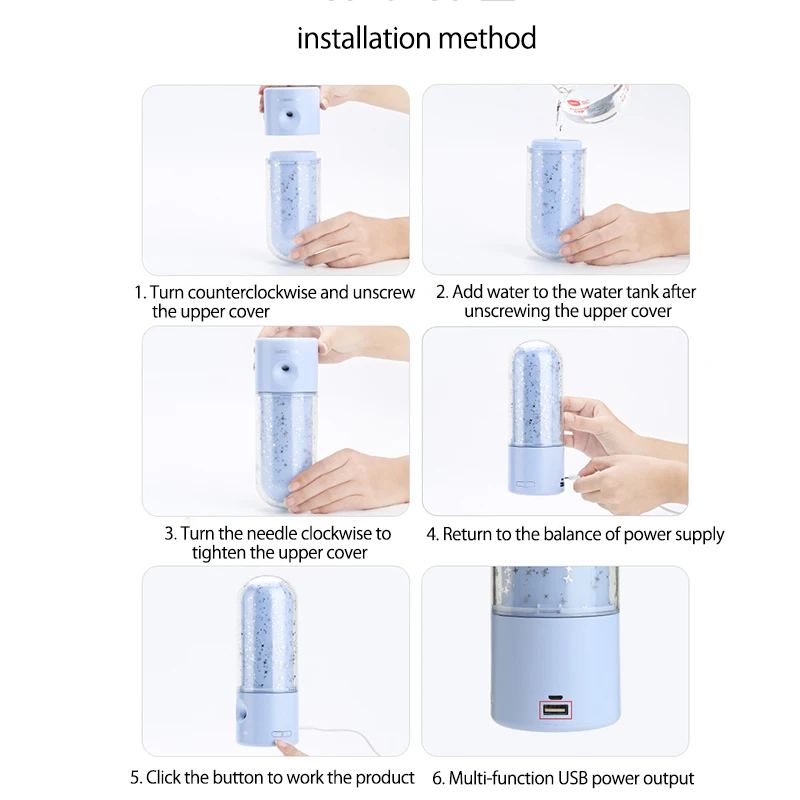 installation method

1. Turn counterclockwise and unscrew the upper cover

2. Add water to the water tank after unscrewing the upper cover

3. Turn the needle clockwise to tighten the upper cover

4. Return to the balance of power supply

5. Click the button to work the product

6. Multi-function USB power output