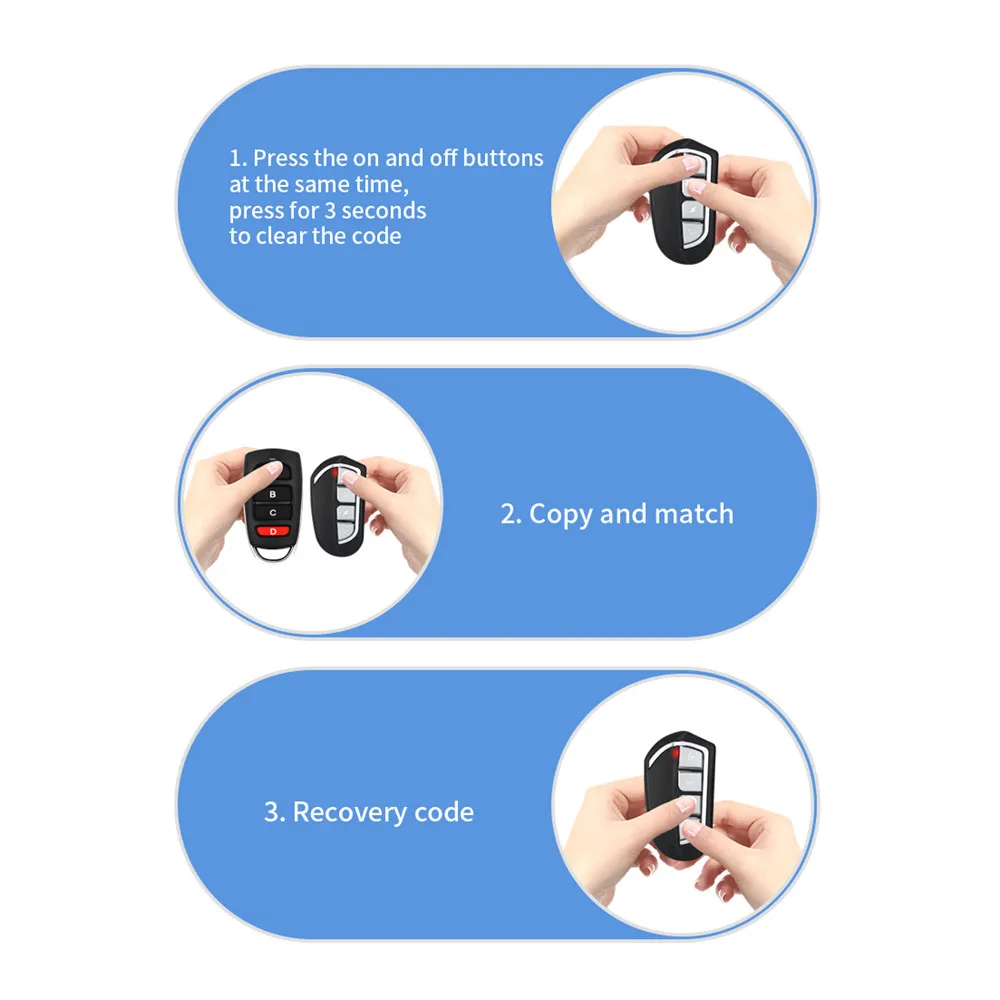 1. Press the on and off buttons at the same time, press for 3 seconds to clear the code

B
C
D

2. Copy and match

3. Recovery code