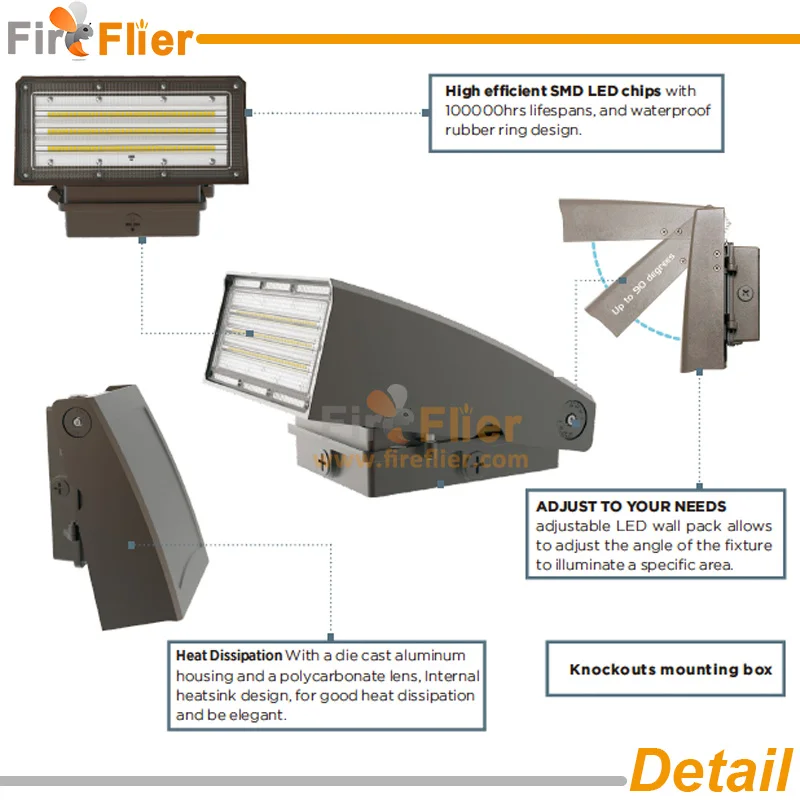 FireFlier

High efficient SMD LED chips with 100000hrs lifespans, and waterproof rubber ring design.

Up to 90 degrees

FireFlier
www.fireflier.com

ADJUST TO YOUR NEEDS
adjustable LED wall pack allows to adjust the angle of the fixture to illuminate a specific area.

Heat Dissipation With a die cast aluminum housing and a polycarbonate lens, Internal heatsink design, for good heat dissipation and be elegant.

Knockouts mounting box

Detail