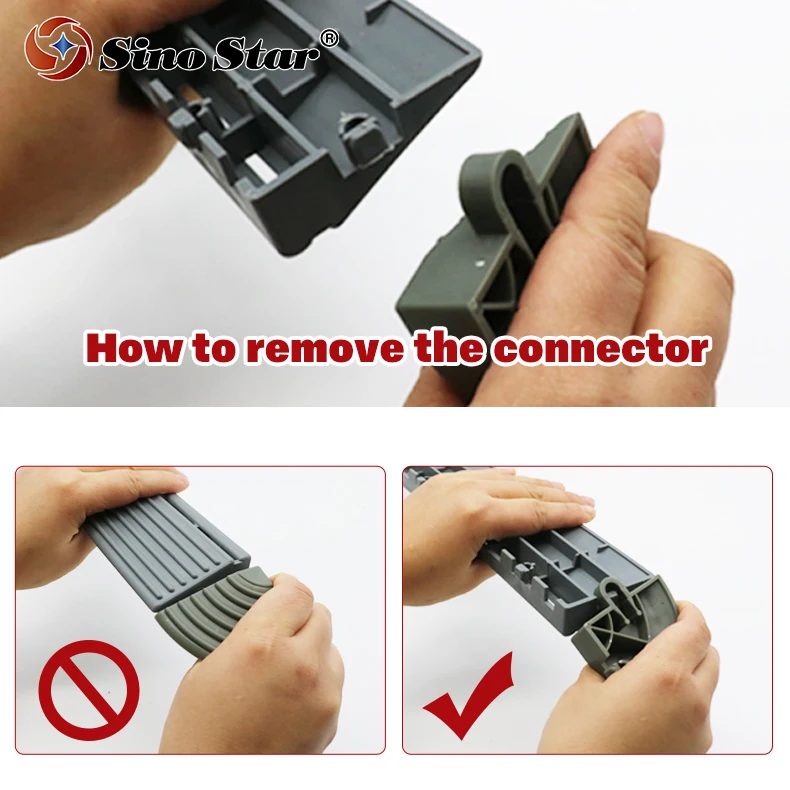 Sino Star®

How to remove the connector