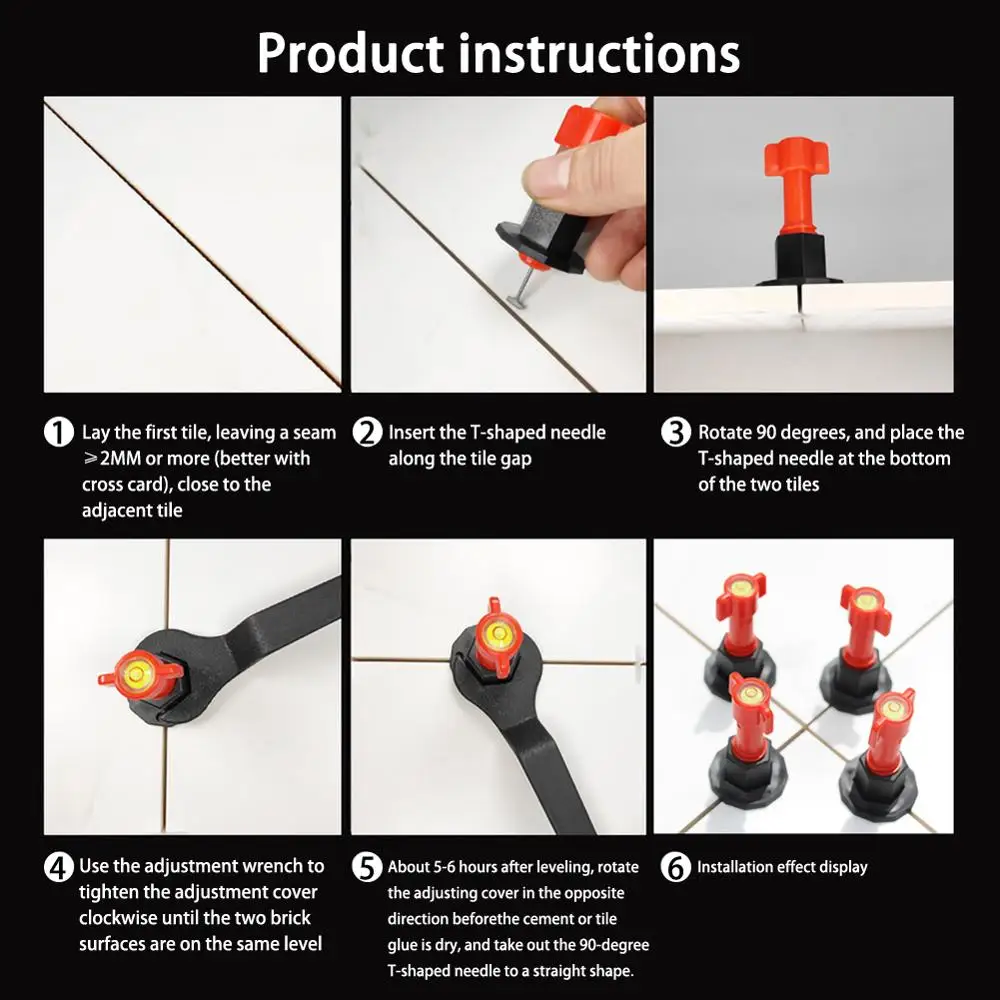 Product instructions

1 Lay the first tile, leaving a seam ≥2MM or more (better with cross card), close to the adjacent tile

2 Insert the T-shaped needle along the tile gap

3 Rotate 90 degrees, and place the T-shaped needle at the bottom of the two tiles

4 Use the adjustment wrench to tighten the adjustment cover clockwise until the two brick surfaces are on the same level

5 About 5-6 hours after leveling, rotate the adjusting cover in the opposite direction beforethe cement or tile glue is dry, and take out the 90-degree T-shaped needle to a straight shape.

6 Installation effect display