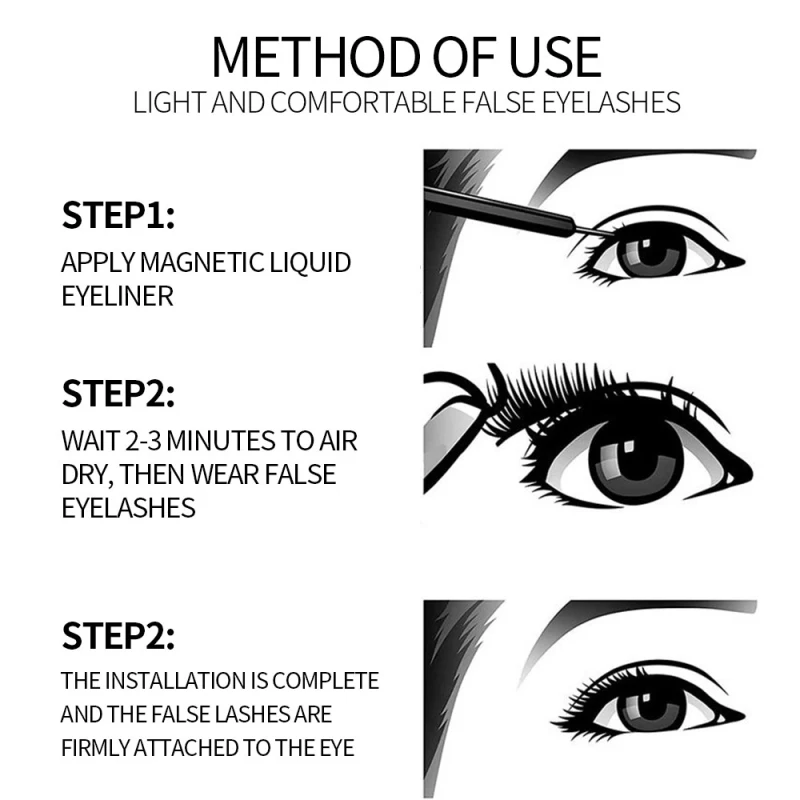 METHOD OF USE
LIGHT AND COMFORTABLE FALSE EYELASHES

STEP1:
APPLY MAGNETIC LIQUID EYELINER

STEP2:
WAIT 2-3 MINUTES TO AIR DRY, THEN WEAR FALSE EYELASHES

STEP2:
THE INSTALLATION IS COMPLETE AND THE FALSE LASHES ARE FIRMLY ATTACHED TO THE EYE