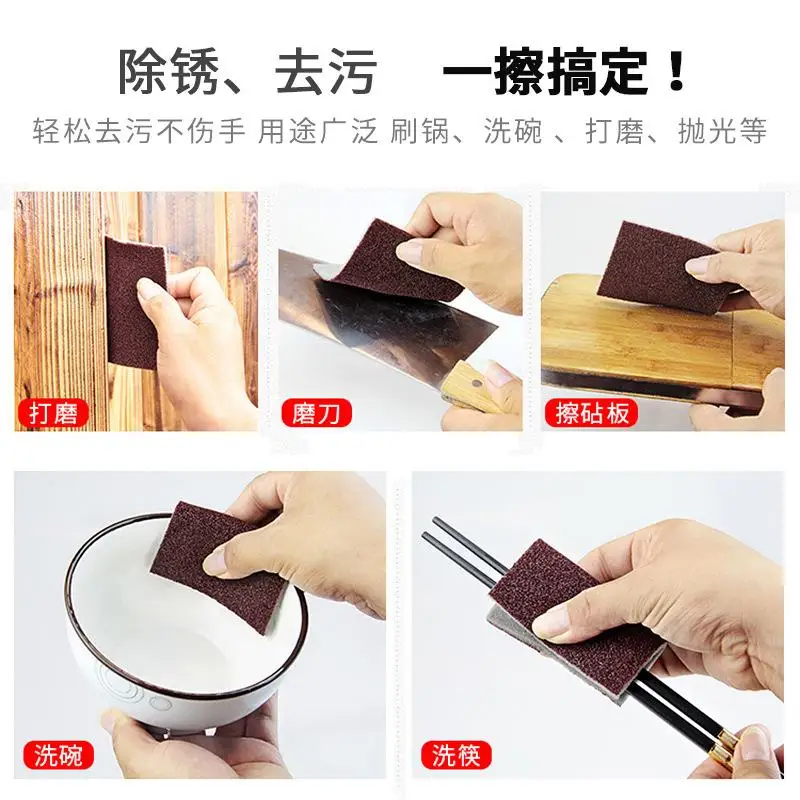 除锈、去污 一擦搞定！

轻松去污不伤手 用途广泛 刷锅、洗碗 、打磨、抛光等

打磨

磨刀

擦砧板

洗碗

洗筷