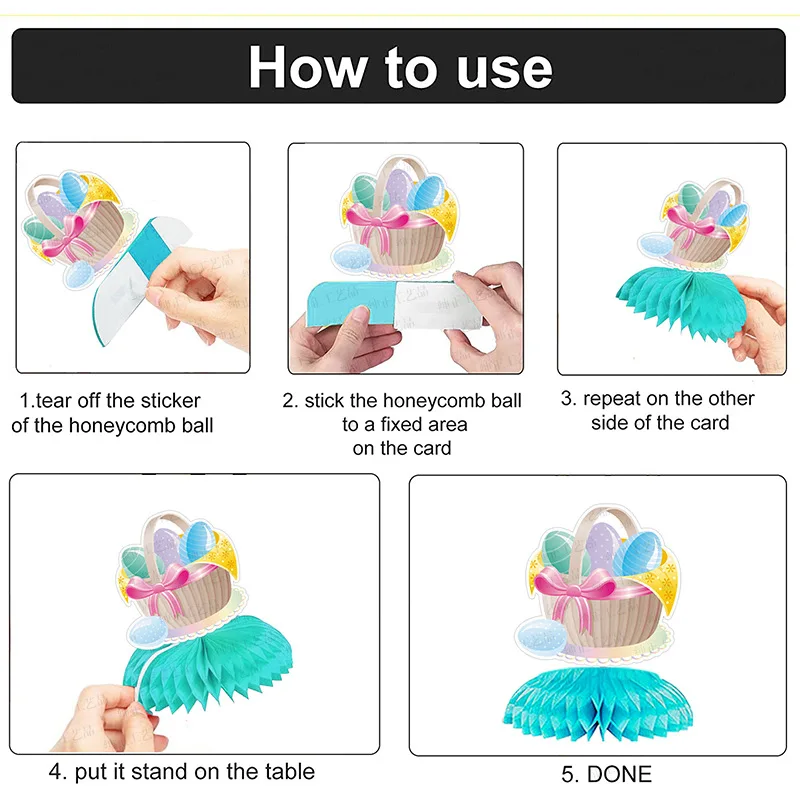 How to use

1.tear off the sticker of the honeycomb ball

2. stick the honeycomb ball to a fixed area on the card

3. repeat on the other side of the card

4. put it stand on the table

5. DONE