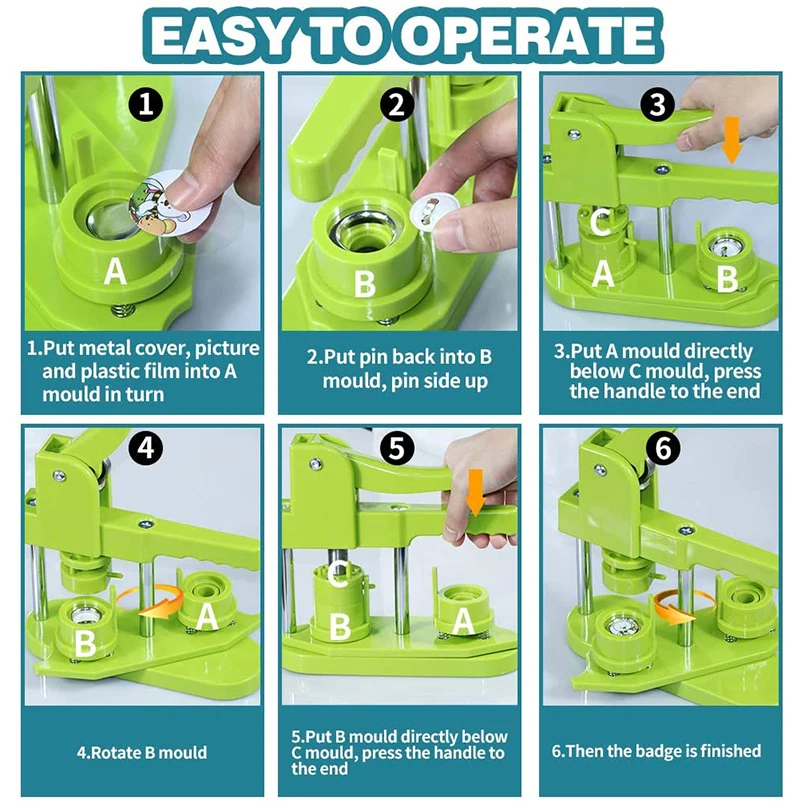 EASY TO OPERATE

1

A

1.Put metal cover, picture and plastic film into A mould in turn

2

B

2.Put pin back into B mould, pin side up

3

C

A

B

3.Put A mould directly below C mould, press the handle to the end

4

B

A

4.Rotate B mould

5

C

B

A

5.Put B mould directly below C mould, press the handle to the end

6

6.Then the badge is finished