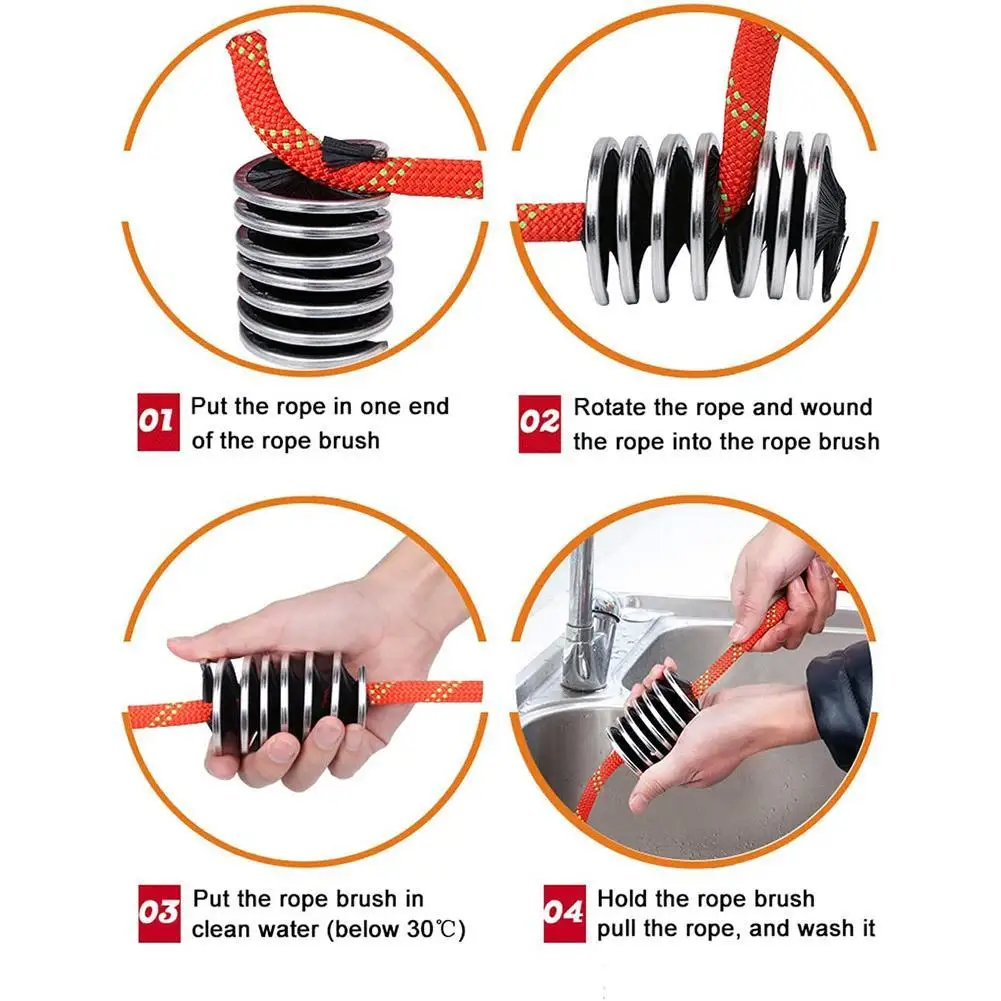 01 Put the rope in one end of the rope brush

02 Rotate the rope and wound the rope into the rope brush

03 Put the rope brush in clean water (below 30℃)

04 Hold the rope brush pull the rope, and wash it