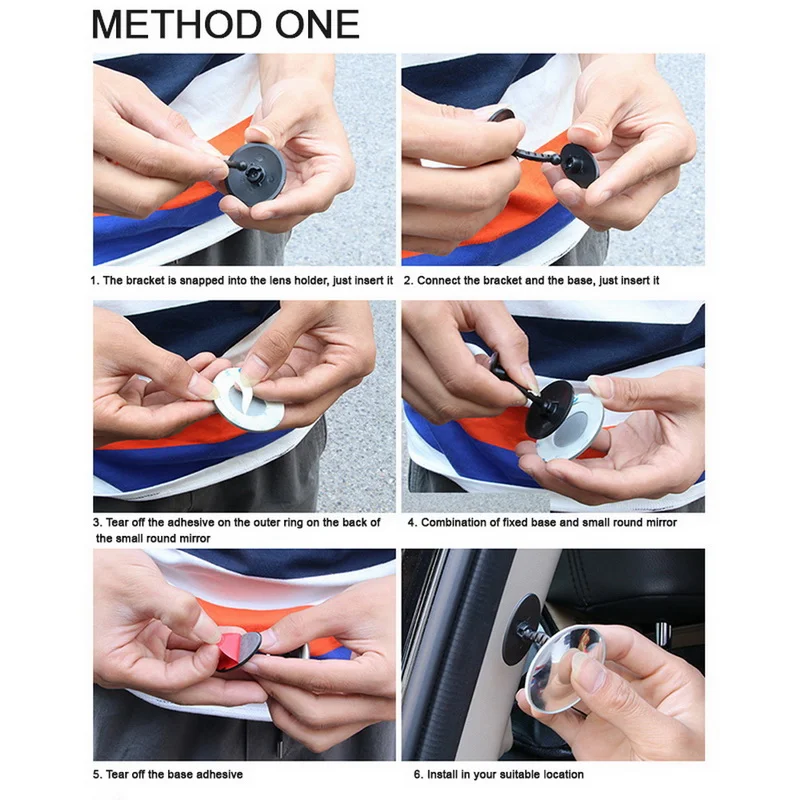 METHOD ONE

1. The bracket is snapped into the lens holder, just insert it

2. Connect the bracket and the base, just insert it

3. Tear off the adhesive on the outer ring on the back of the small round mirror

4. Combination of fixed base and small round mirror

5. Tear off the base adhesive

6. Install in your suitable location