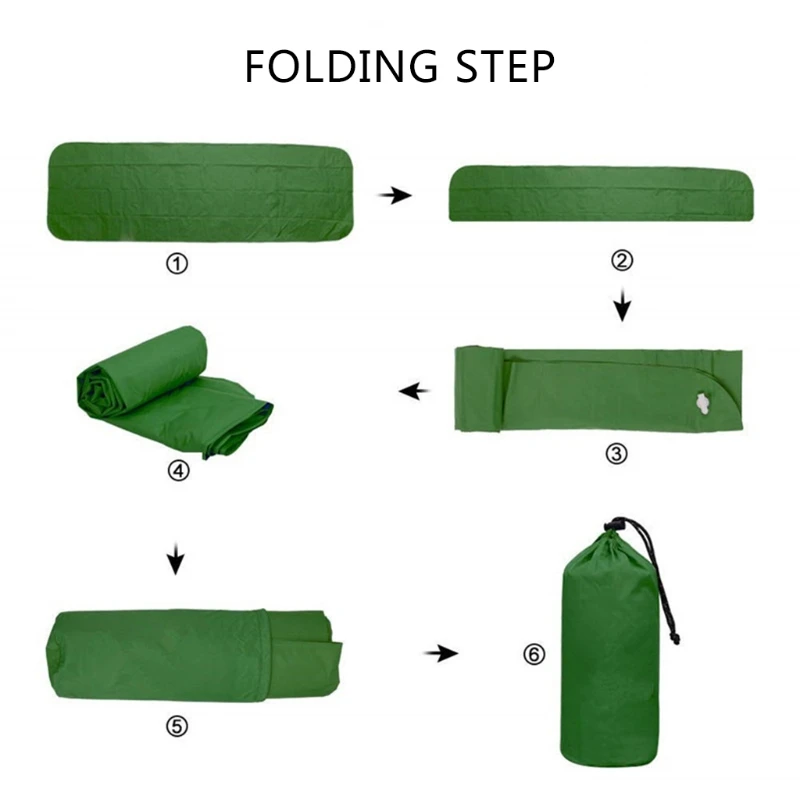 FOLDING STEP

①

②

③

④

⑤

⑥