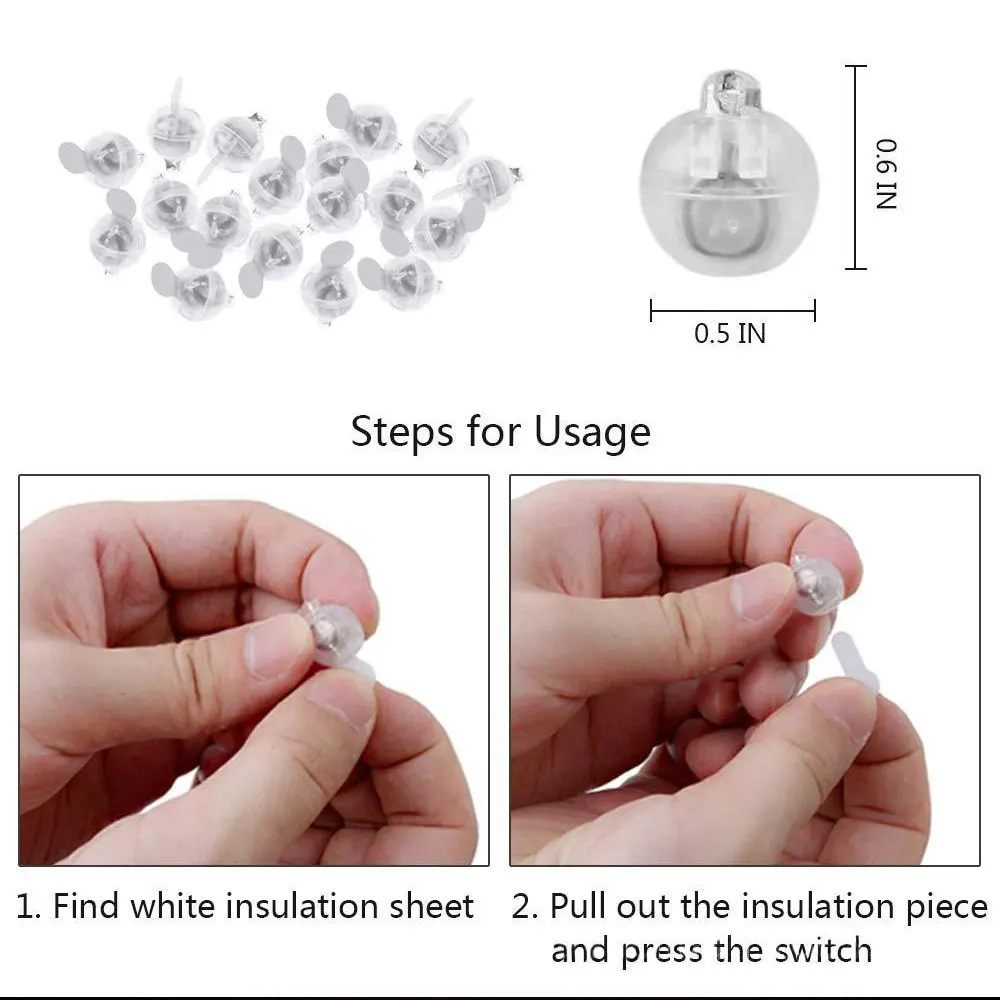 0.6 IN

0.5 IN

Steps for Usage

1. Find white insulation sheet

2. Pull out the insulation piece and press the switch