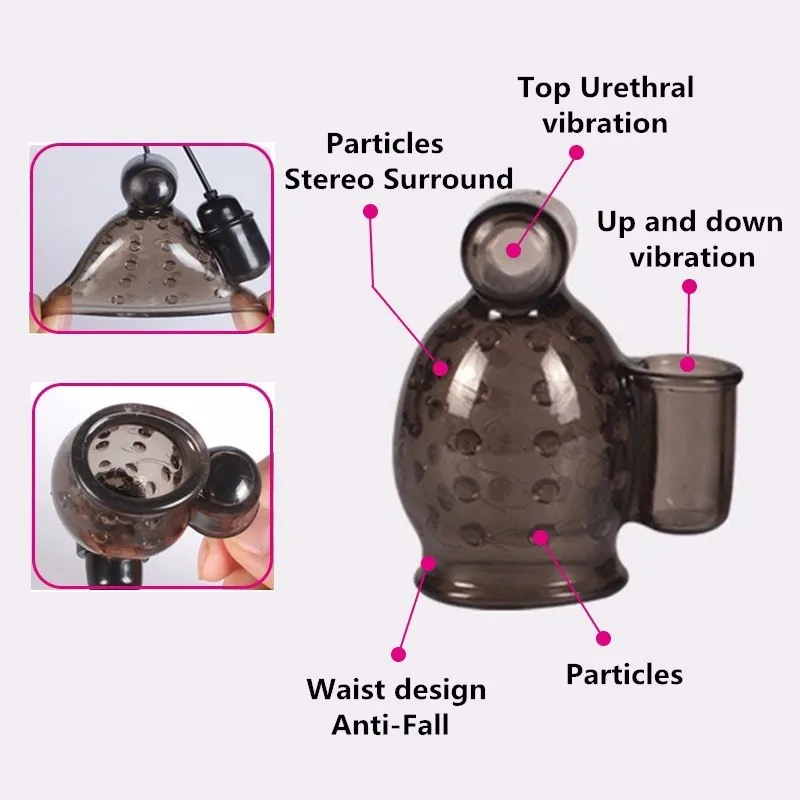 Top Urethral vibration

Particles Stereo Surround

Up and down vibration

Waist design Anti-Fall

Particles