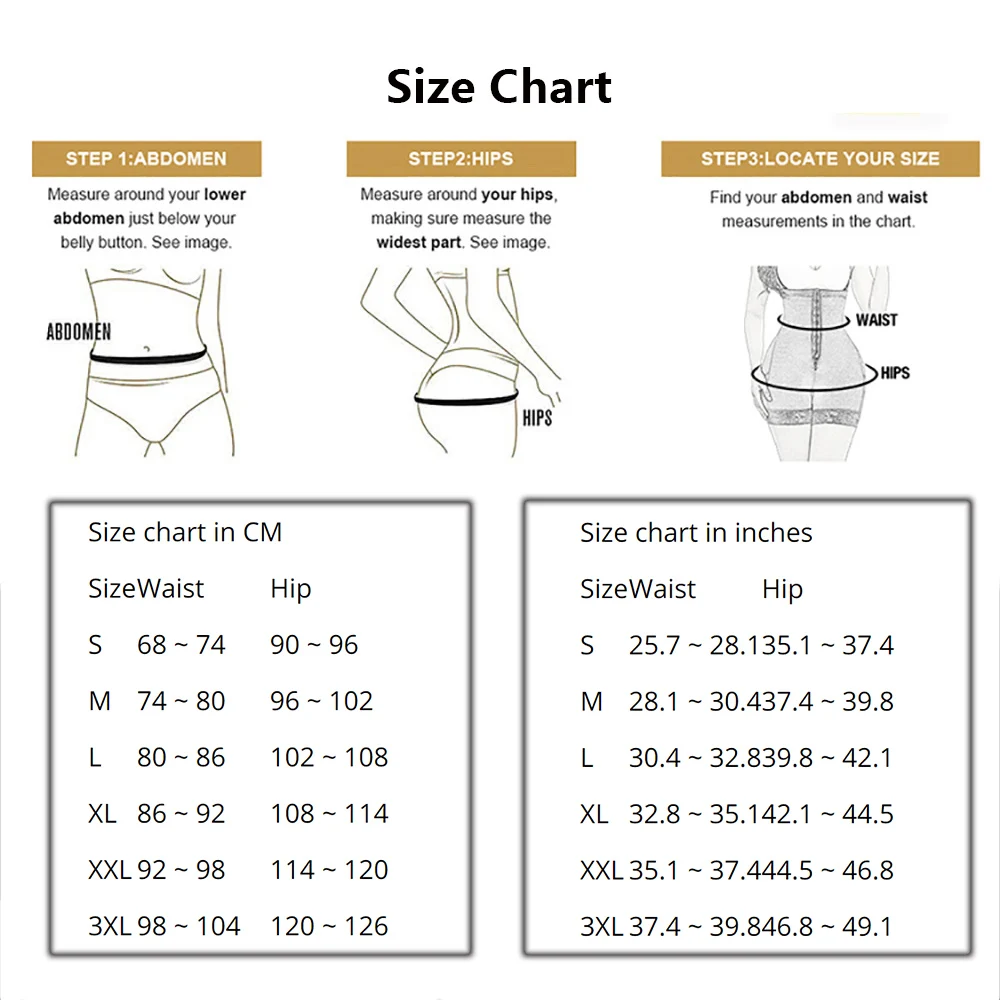 Size Chart

STEP 1:ABDOMEN

Measure around your lower abdomen just below your belly button. See image.

ABDOMEN

STEP2:HIPS

Measure around your hips, making sure measure the widest part. See image.

HIPS

STEP3:LOCATE YOUR SIZE

Find your abdomen and waist measurements in the chart.

WAIST

HIPS

Size chart in CM

| Size | Waist | Hip |
|---|---|---|
| S | 68 ~ 74 | 90 ~ 96 |
| M | 74 ~ 80 | 96 ~ 102 |
| L | 80 ~ 86 | 102 ~ 108 |
| XL | 86 ~ 92 | 108 ~ 114 |
| XXL | 92 ~ 98 | 114 ~ 120 |
| 3XL | 98 ~ 104 | 120 ~ 126 |

Size chart in inches

| Size | Waist | Hip |
|---|---|---|
| S | 25.7 ~ 28.1 | 35.1 ~ 37.4 |
| M | 28.1 ~ 30.4 | 37.4 ~ 39.8 |
| L | 30.4 ~ 32.8 | 39.8 ~ 42.1 |
| XL | 32.8 ~ 35.1 | 42.1 ~ 44.5 |
| XXL | 35.1 ~ 37.4 | 44.5 ~ 46.8 |
| 3XL | 37.4 ~ 39.8 | 46.8 ~ 49.1 |