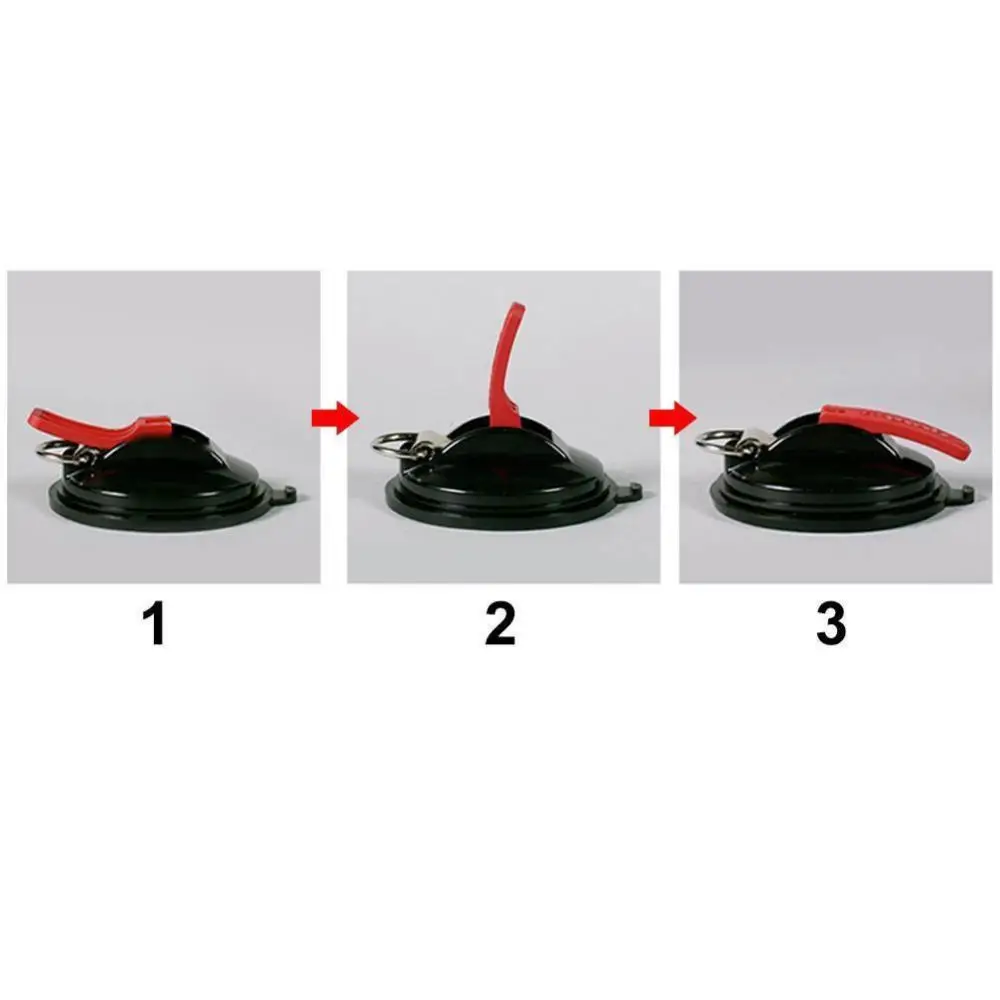 1

2

3