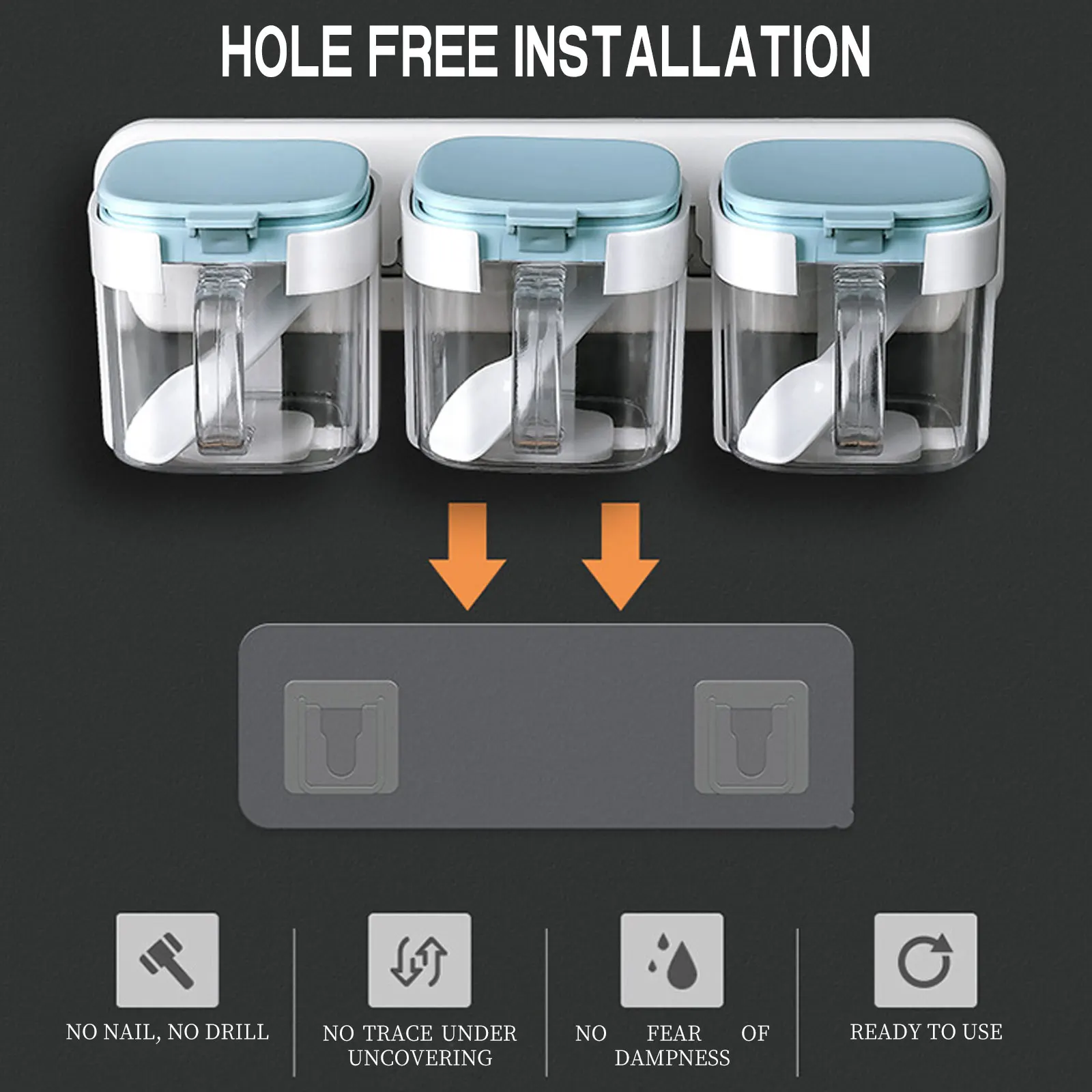 HOLE FREE INSTALLATION

NO NAIL, NO DRILL

NO TRACE UNDER UNCOVERING

NO FEAR OF DAMPNESS

READY TO USE