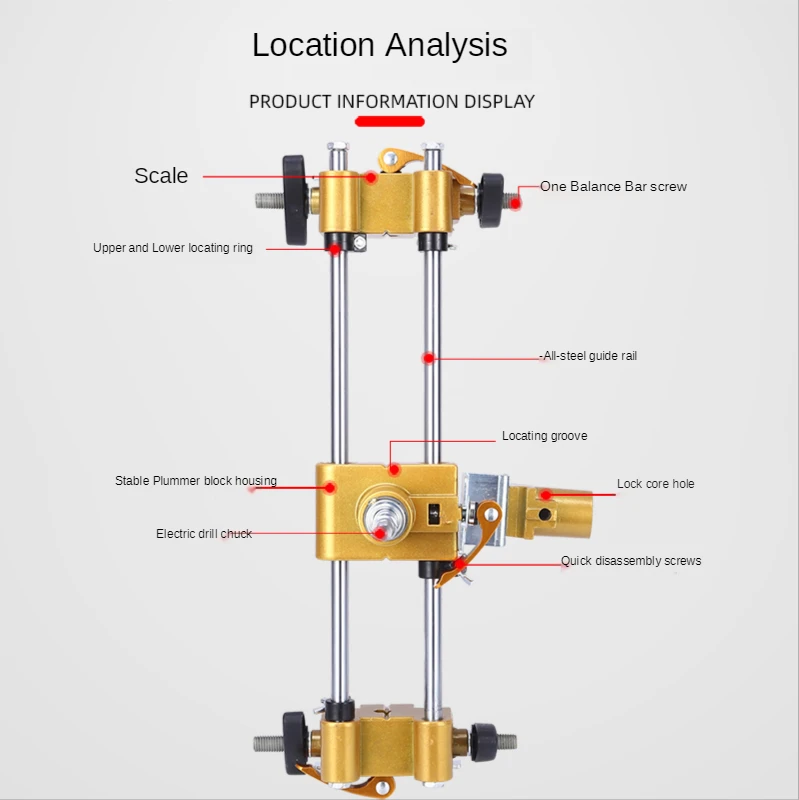 Location Analysis

PRODUCT INFORMATION DISPLAY

Scale

One Balance Bar screw

Upper and Lower locating ring

-All-steel guide rail

Locating groove

Stable Plummer block housing

Lock core hole

Electric drill chuck

Quick disassembly screws