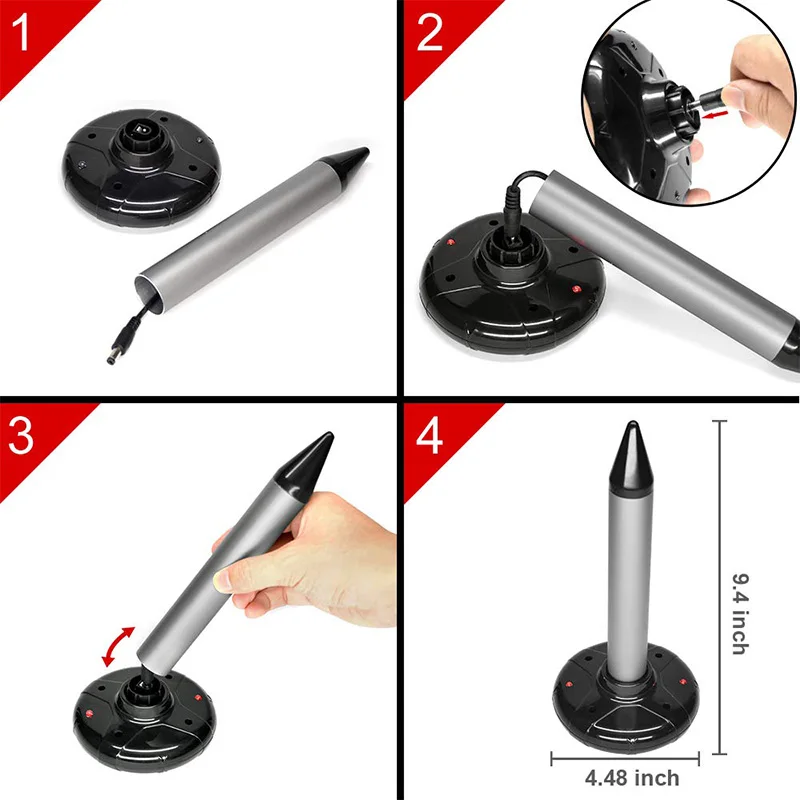 1

2

3

4

9.4 inch

4.48 inch