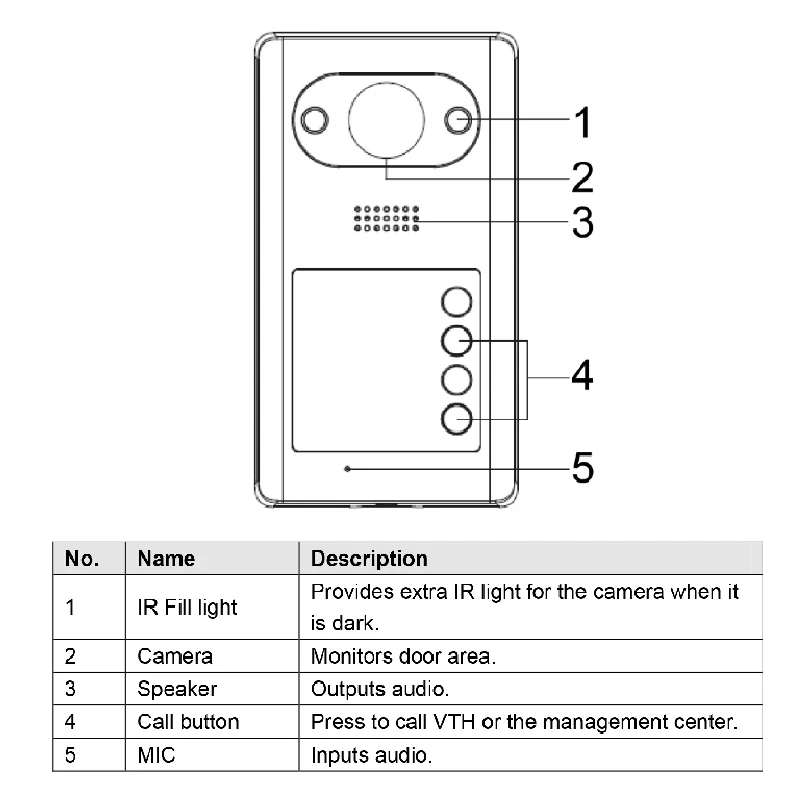 1
2
3
4
5

| No. | Name | Description |
|---|---|---|
| 1 | IR Fill light | Provides extra IR light for the camera when it is dark. |
| 2 | Camera | Monitors door area. |
| 3 | Speaker | Outputs audio. |
| 4 | Call button | Press to call VTH or the management center. |
| 5 | MIC | Inputs audio. |