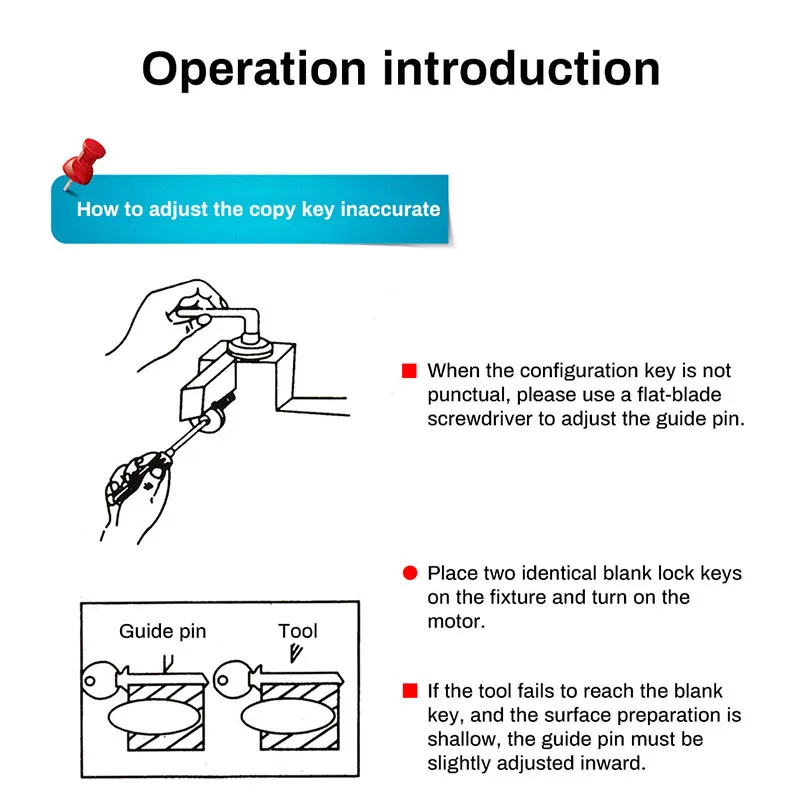 Operation introduction

How to adjust the copy key inaccurate

When the configuration key is not punctual, please use a flat-blade screwdriver to adjust the guide pin.

Guide pin

Tool

Place two identical blank lock keys on the fixture and turn on the motor.

If the tool fails to reach the blank key, and the surface preparation is shallow, the guide pin must be slightly adjusted inward.