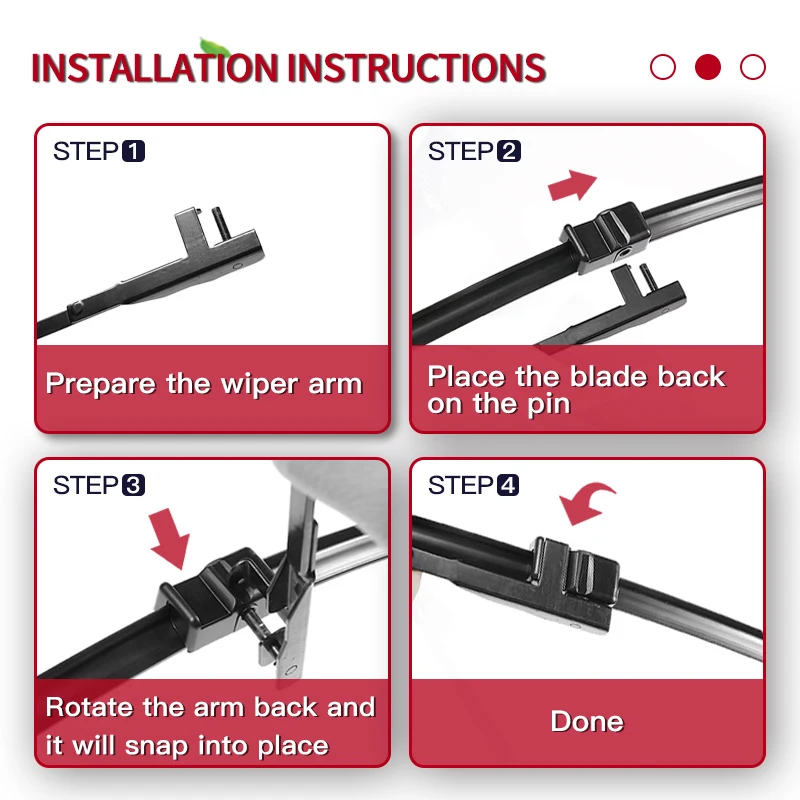 INSTALLATION INSTRUCTIONS

STEP 1

Prepare the wiper arm

STEP 2

Place the blade back on the pin

STEP 3

Rotate the arm back and it will snap into place

STEP 4

Done