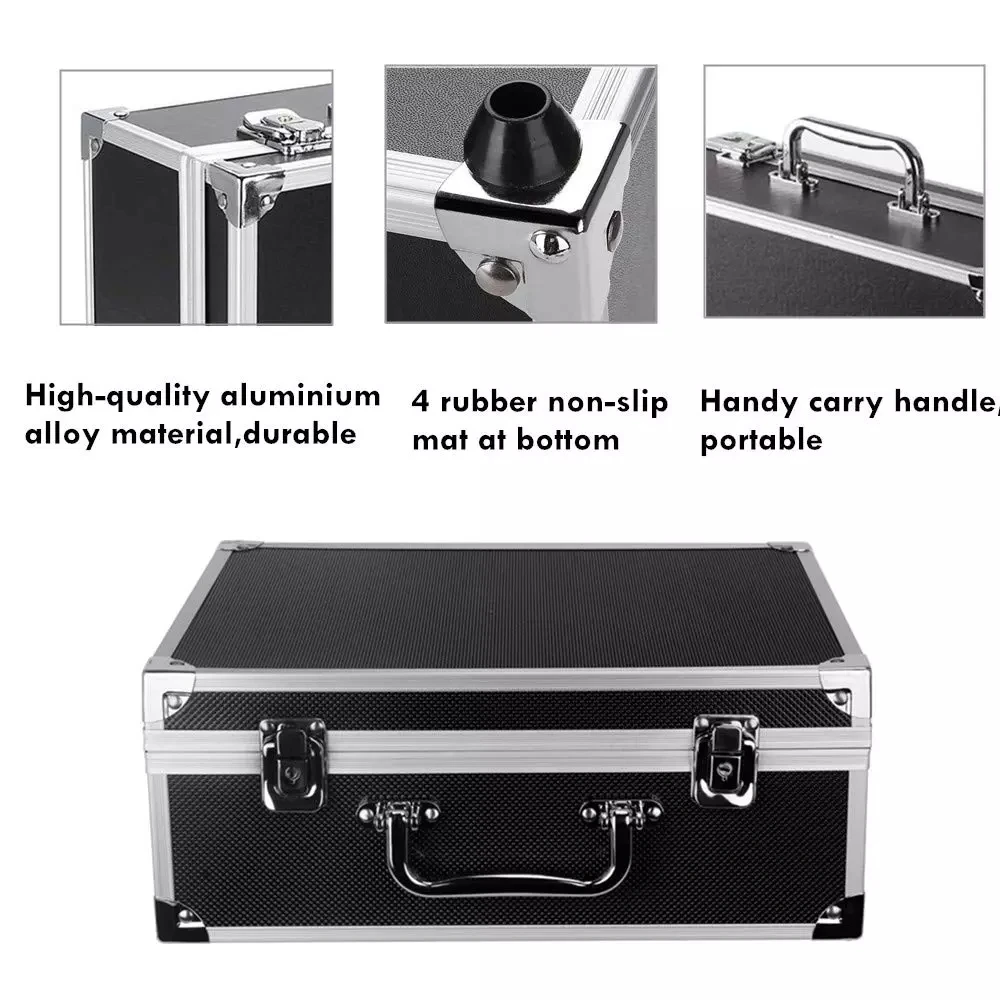 High-quality aluminium alloy material,durable

4 rubber non-slip mat at bottom

Handy carry handle, portable